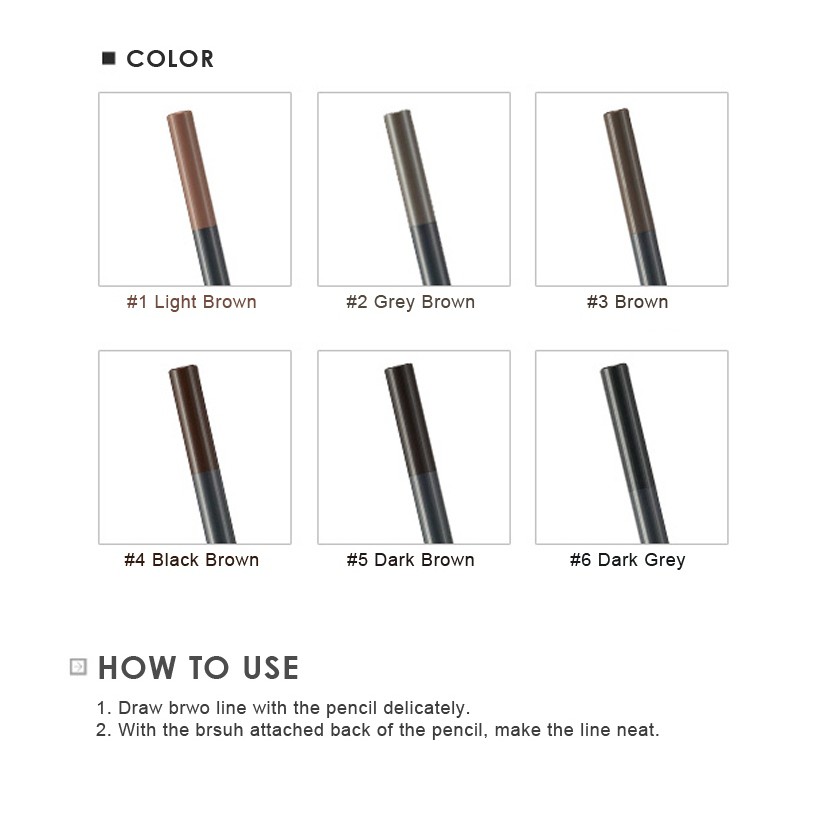 ■ COLOR

#1 Light Brown

#2 Grey Brown

#3 Brown

#4 Black Brown

#5 Dark Brown

#6 Dark Grey

HOW TO USE

1. Draw brwo line with the pencil delicately.
2. With the brsuh attached back of the pencil, make the line neat.