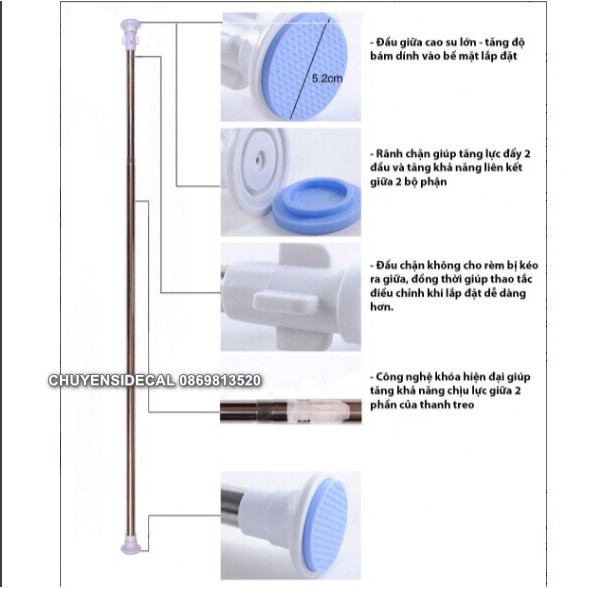 5.2cm

- Đầu giữa cao su lớn - tăng độ bám dính vào bề mặt lắp đặt

- Rãnh chặn giúp tăng lực đẩy 2 đầu và tăng khả năng liên kết giữa 2 bộ phận

- Đầu chặn không cho rèm bị kéo ra giữa, đồng thời giúp thao tác điều chỉnh khi lắp đặt dễ dàng hơn.

CHUYENSIDECAL 0869813520

- Công nghệ khóa hiện đại giúp tăng khả năng chịu lực giữa 2 phần của thanh treo