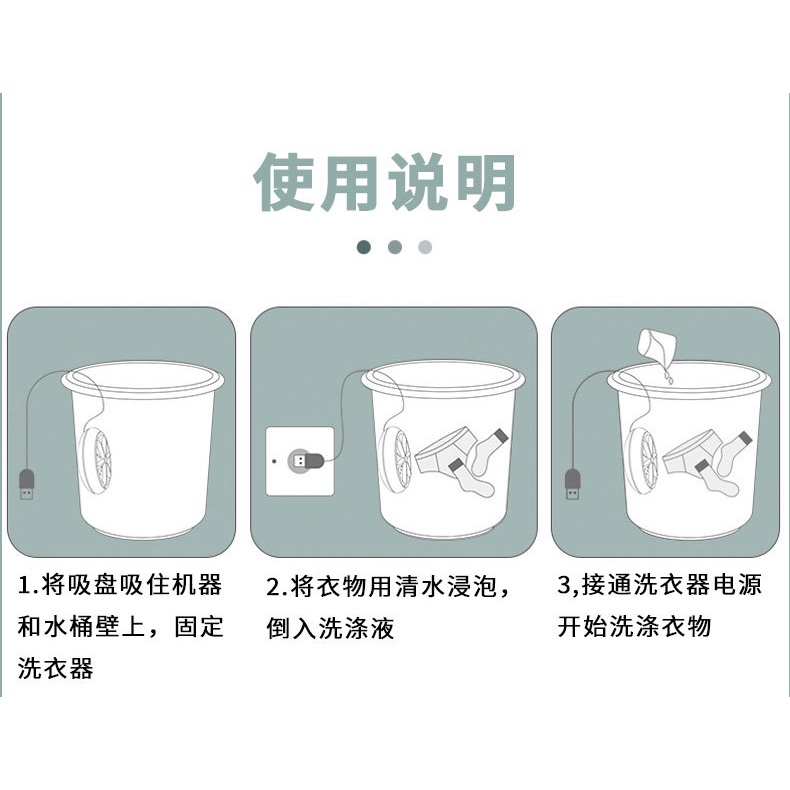 使用说明

1.将吸盘吸住机器和水桶壁上，固定洗衣器

2.将衣物用清水浸泡，倒入洗涤液

3,接通洗衣器电源开始洗涤衣物