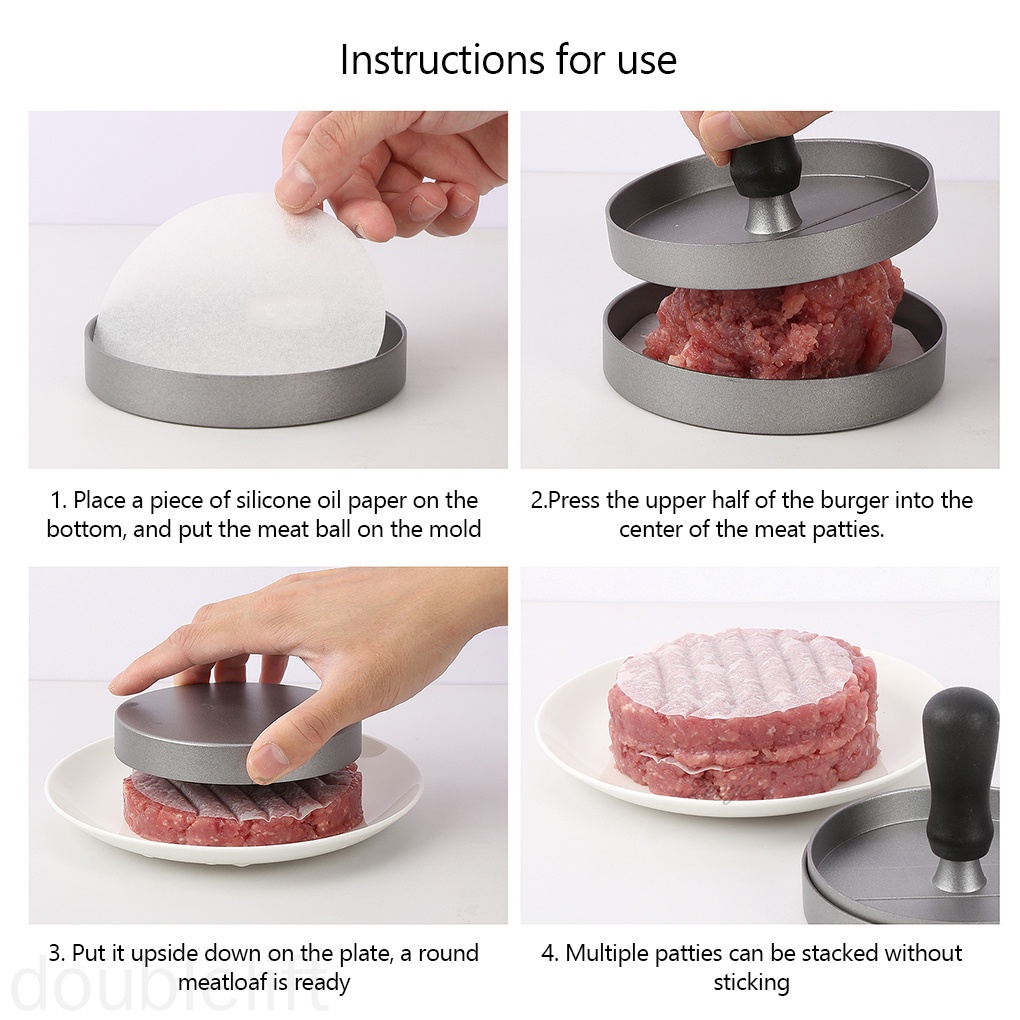 Instructions for use

1. Place a piece of silicone oil paper on the bottom, and put the meat ball on the mold

2.Press the upper half of the burger into the center of the meat patties.

3. Put it upside down on the plate, a round meatloaf is ready

4. Multiple patties can be stacked without sticking

doublelift