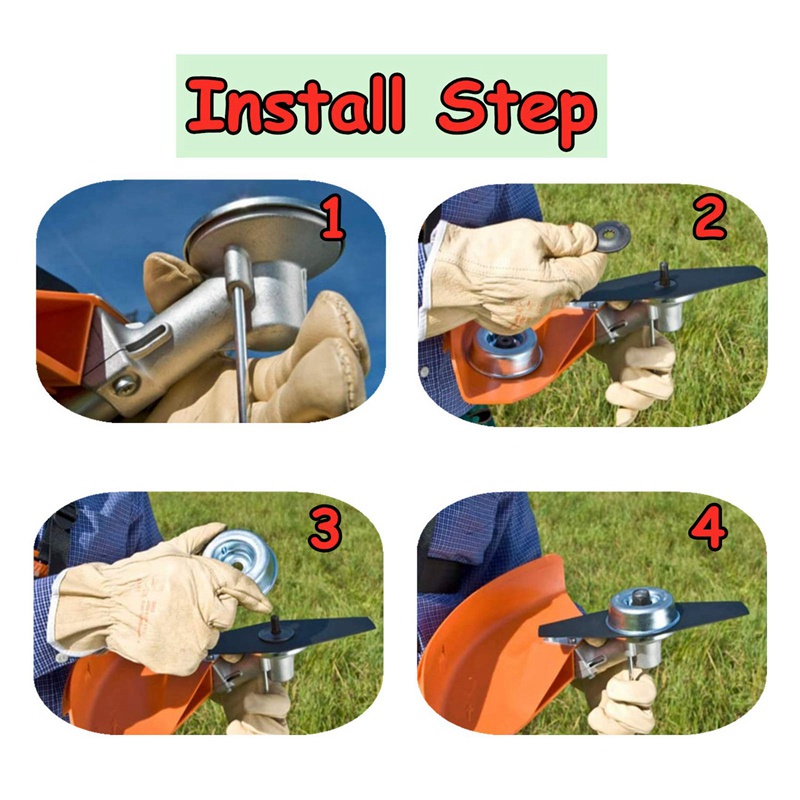 Install Step

1

2

3

4