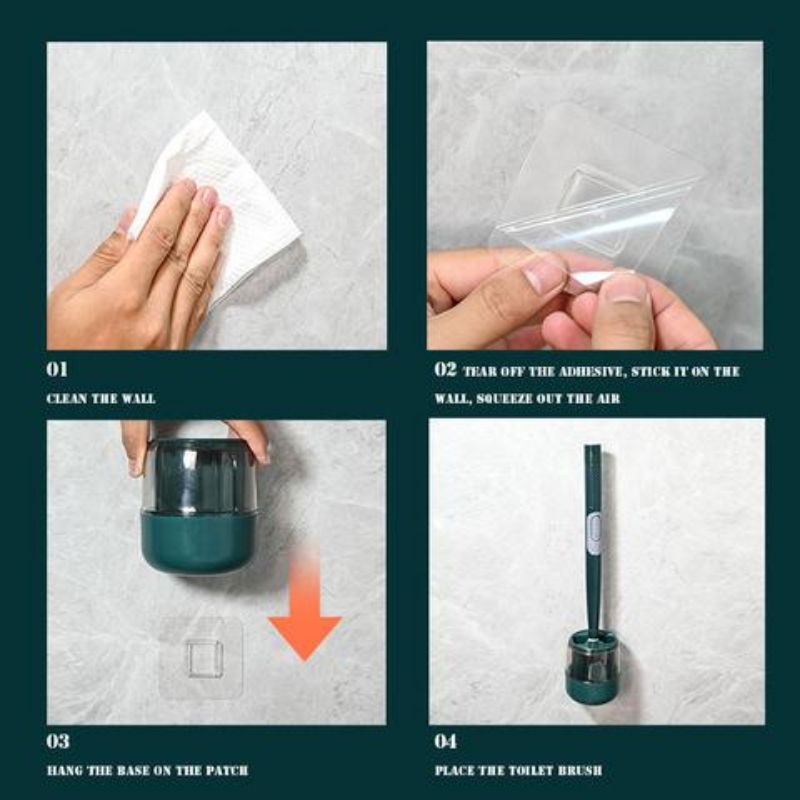 01
CLEAN THE WALL

02 TEAR OFF THE ADHESIVE, STICK IT ON THE WALL, SQUEEZE OUT THE AIR

03
HANG THE BASE ON THE PATCH

04
PLACE THE TOILET BRUSH