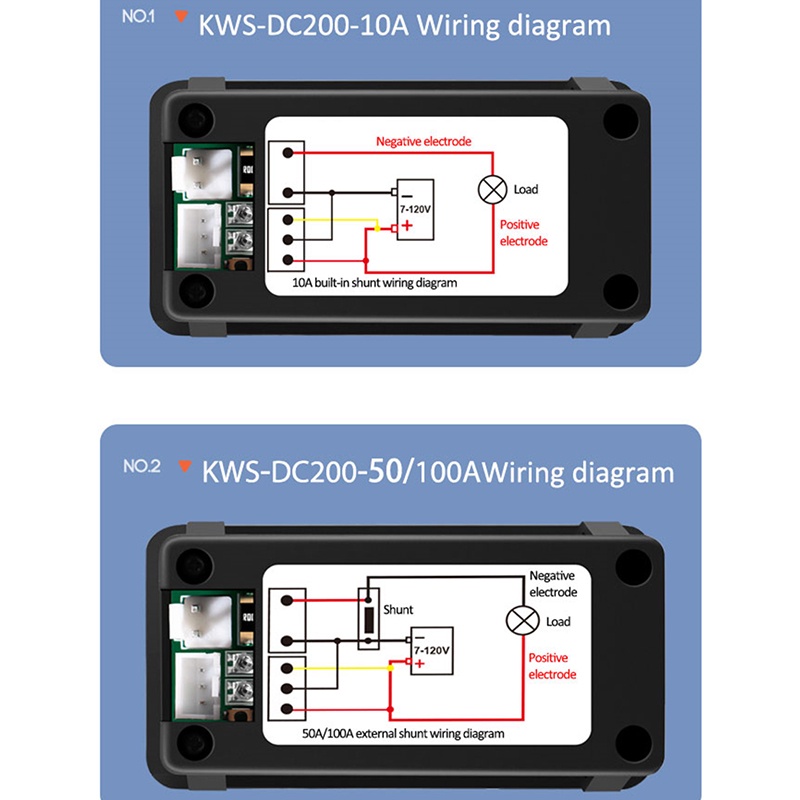 NO.1 KWS-DC200-10A Wiring diagram

Negative electrode

Load

−

7-120V

+

Positive electrode

10A built-in shunt wiring diagram

NO.2 KWS-DC200-50/100AWiring diagram

Negative electrode

Shunt

Load

−

7-120V

+

Positive electrode

50A/100A external shunt wiring diagram