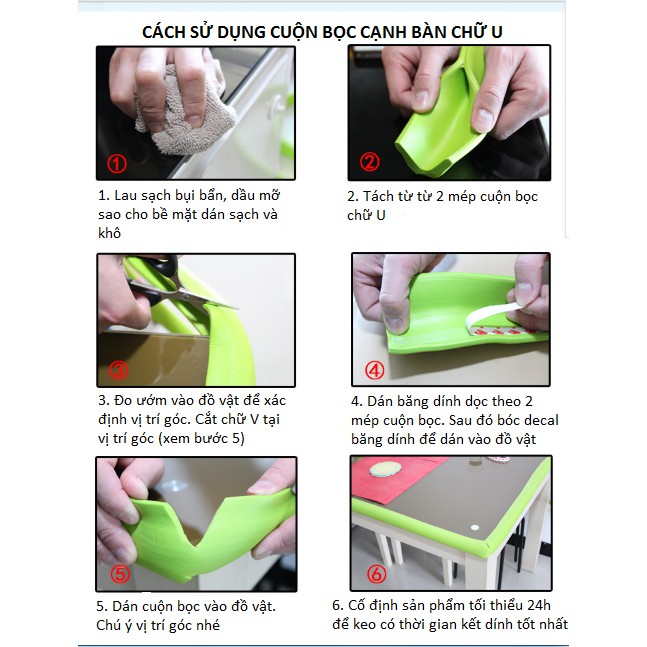 CÁCH SỬ DỤNG CUỘN BỌC CẠNH BÀN CHỮ U

①

1. Lau sạch bụi bẩn, dầu mỡ sao cho bề mặt dán sạch và khô

②

2. Tách từ từ 2 mép cuộn bọc chữ U

③

3. Đo ướm vào đồ vật để xác định vị trí góc. Cắt chữ V tại vị trí góc (xem bước 5)

④

4. Dán băng dính dọc theo 2 mép cuộn bọc. Sau đó bóc decal băng dính để dán vào đồ vật

⑤

5. Dán cuộn bọc vào đồ vật. Chú ý vị trí góc nhé

⑥

6. Cố định sản phẩm tối thiểu 24h để keo có thời gian kết dính tốt nhất