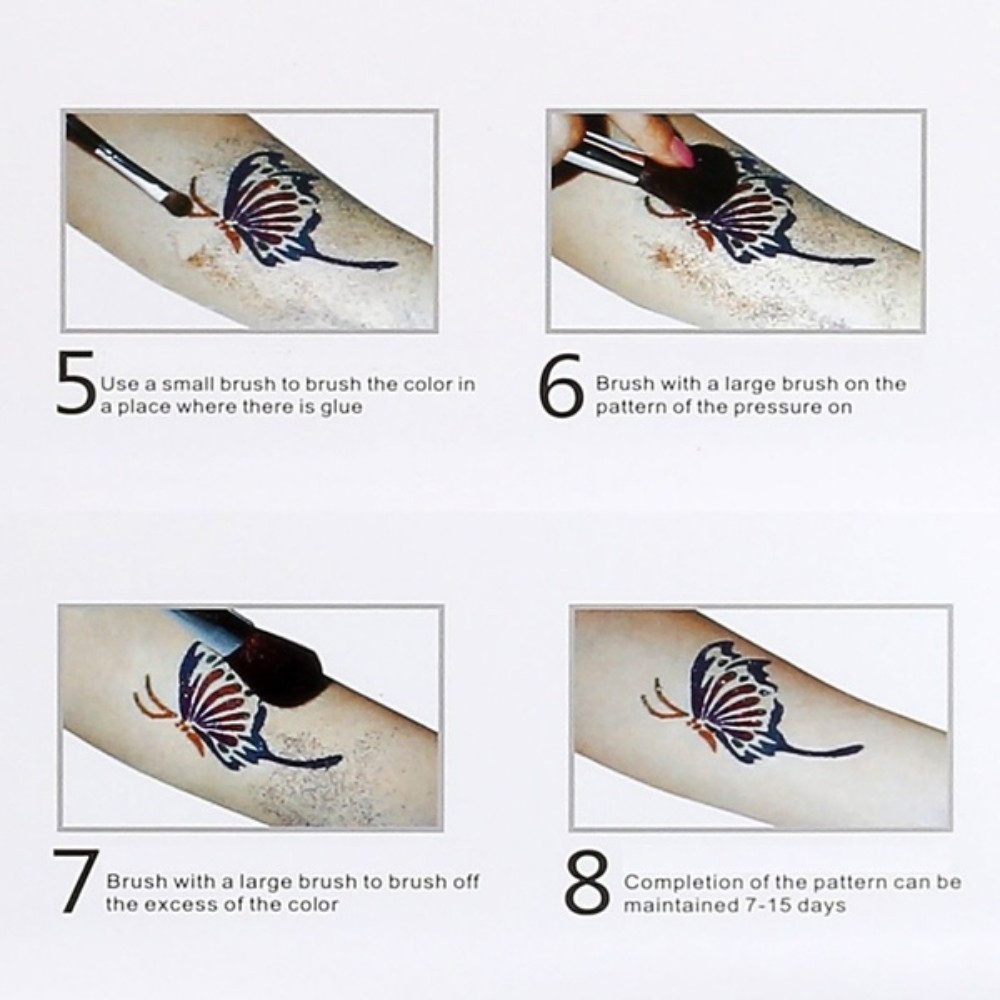 5 Use a small brush to brush the color in a place where there is glue

6 Brush with a large brush on the pattern of the pressure on

7 Brush with a large brush to brush off the excess of the color

8 Completion of the pattern can be maintained 7-15 days