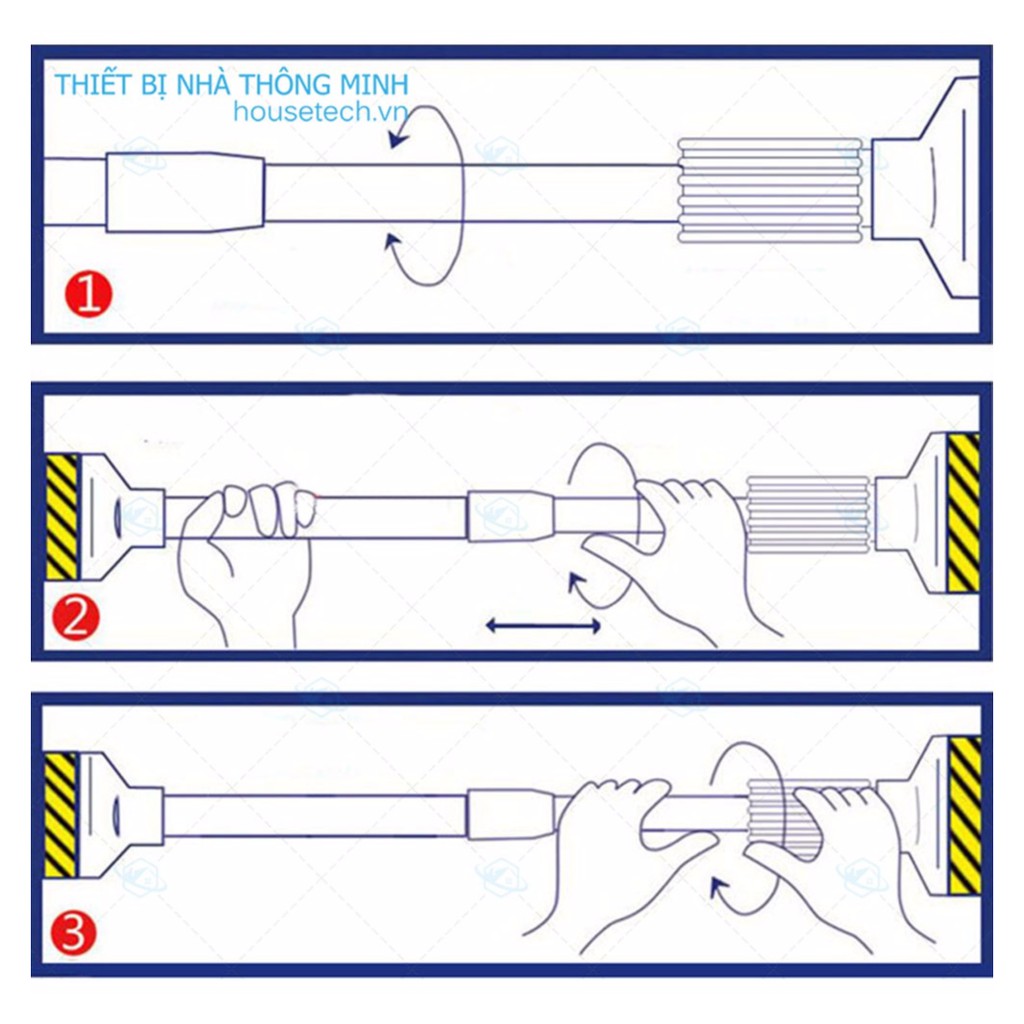 THIẾT BỊ NHÀ THÔNG MINH
housetech.vn

1

2

3