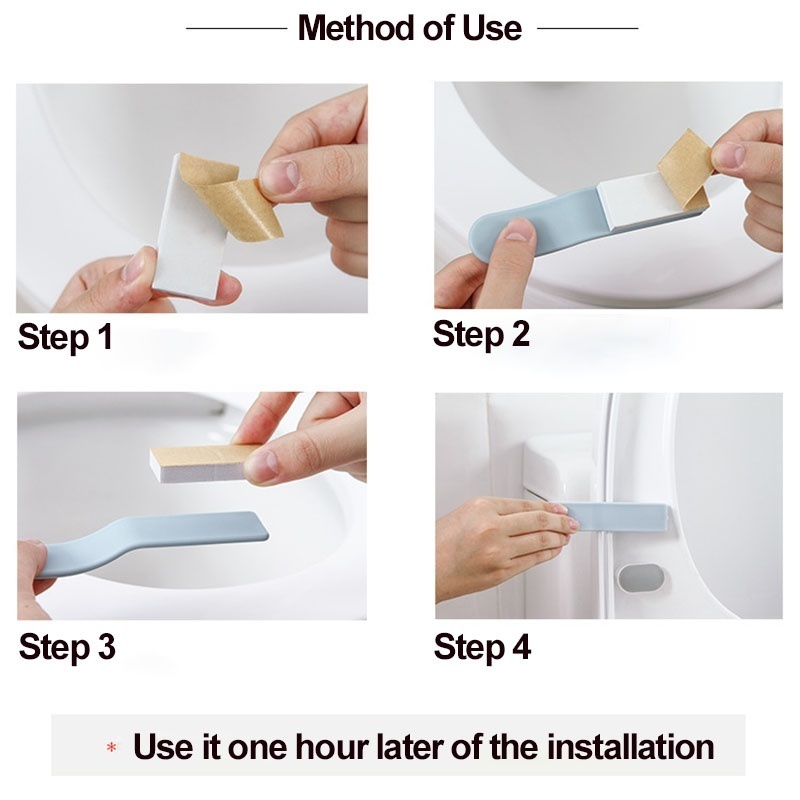 Method of Use

Step 1

Step 2

Step 3

Step 4

* Use it one hour later of the installation