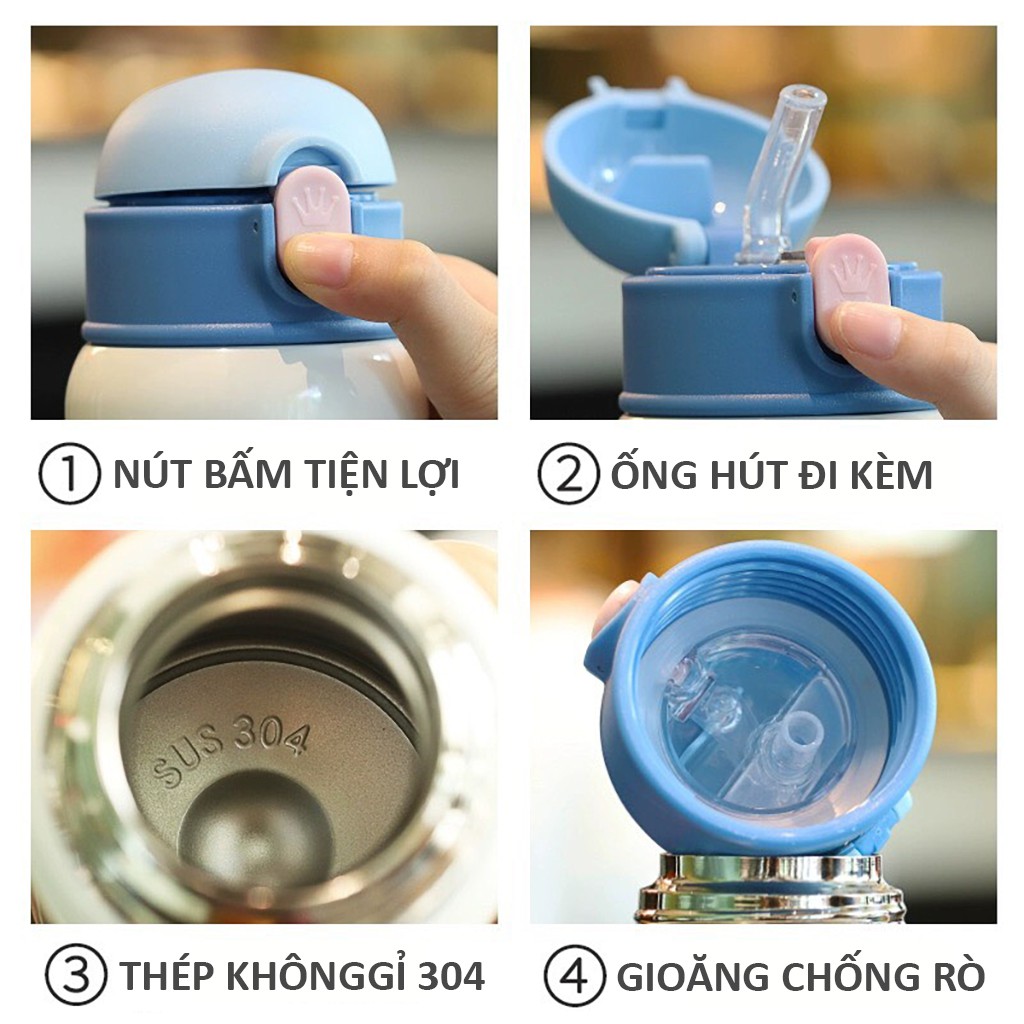 ① NÚT BẤM TIỆN LỢI

② ỐNG HÚT ĐI KÈM

SUS 304

③ THÉP KHÔNGGỈ 304

④ GIOĂNG CHỐNG RÒ