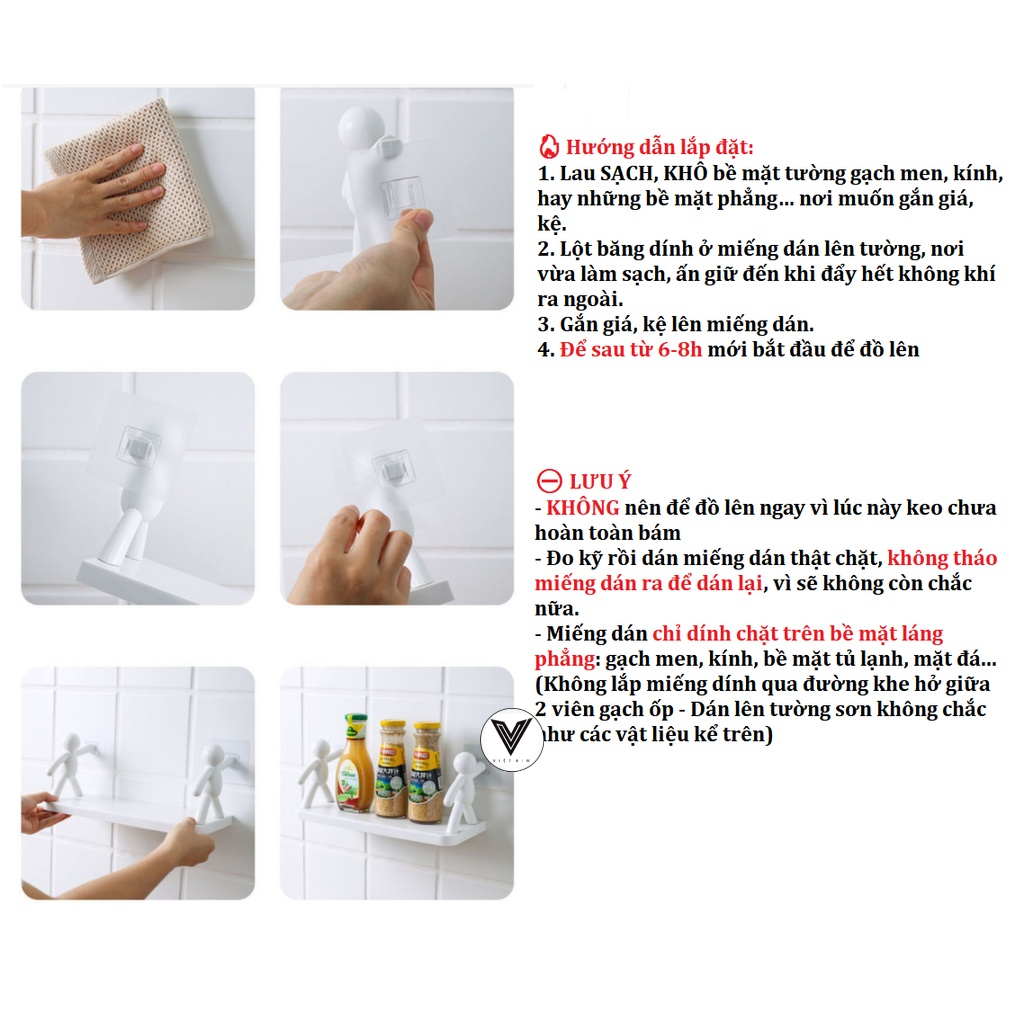 Hướng dẫn lắp đặt:
1. Lau SẠCH, KHÔ bề mặt tường gạch men, kính, hay những bề mặt phẳng... nơi muốn gắn giá, kệ.
2. Lột băng dính ở miếng dán lên tường, nơi vừa làm sạch, ấn giữ đến khi đẩy hết không khí ra ngoài.
3. Gắn giá, kệ lên miếng dán.
4. Để sau từ 6-8h mới bắt đầu để đồ lên

LƯU Ý
- KHÔNG nên để đồ lên ngay vì lúc này keo chưa hoàn toàn bám
- Đo kỹ rồi dán miếng dán thật chặt, không tháo miếng dán ra để dán lại, vì sẽ không còn chắc nữa.
- Miếng dán chỉ dính chặt trên bề mặt láng phẳng: gạch men, kính, bề mặt tủ lạnh, mặt đá... (Không lắp miếng dính qua đường khe hở giữa 2 viên gạch ốp - Dán lên tường sơn không chắc như các vật liệu kể trên)

VIETAIM