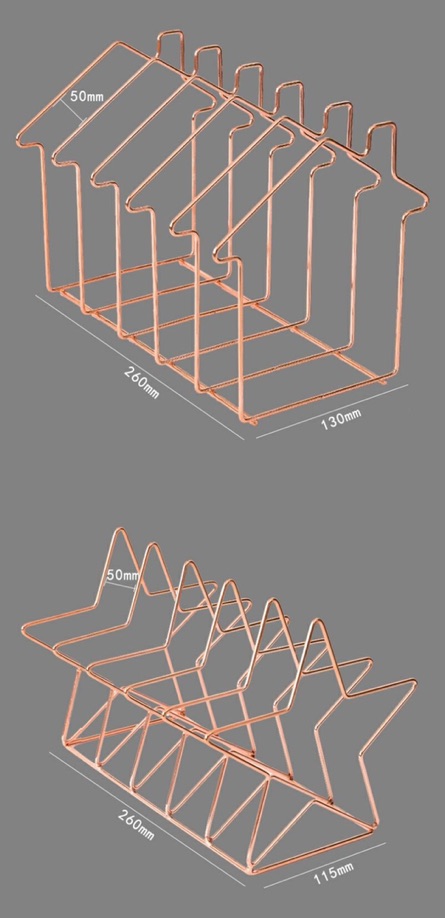 50mm

260mm

130mm

50mm

260mm

115mm