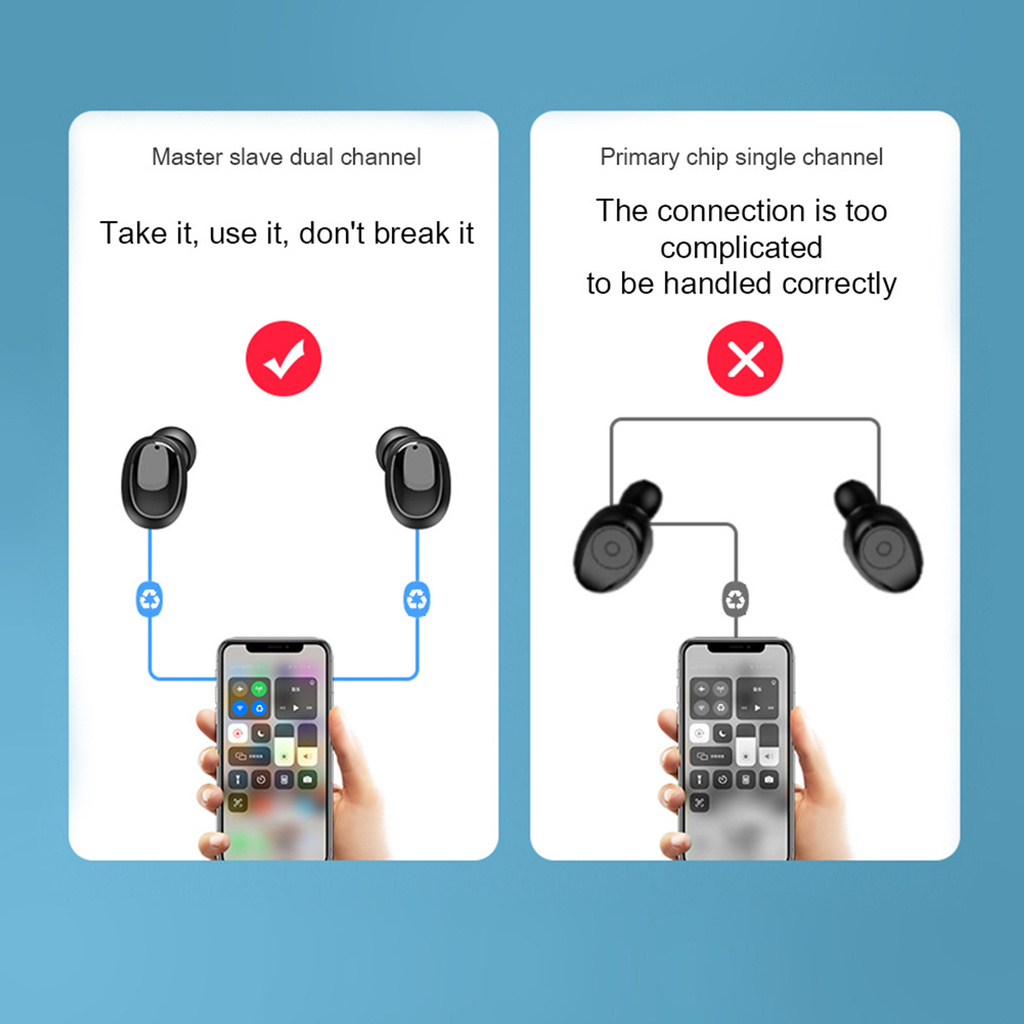 Master slave dual channel

Take it, use it, don't break it

Primary chip single channel

The connection is too complicated to be handled correctly