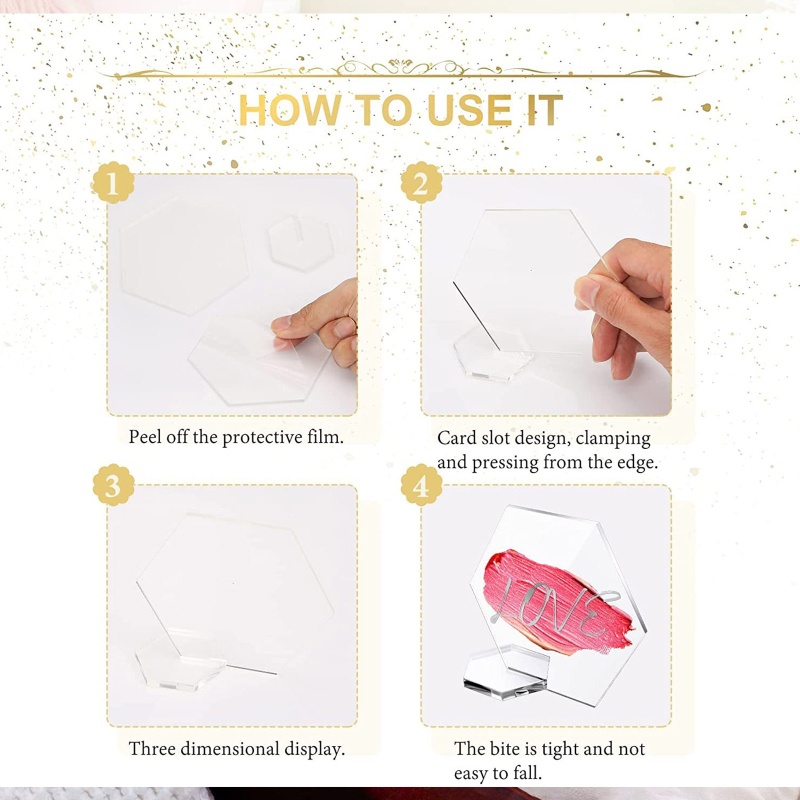 HOW TO USE IT

1

Peel off the protective film.

2

Card slot design, clamping and pressing from the edge.

3

Three dimensional display.

4

LOVE

The bite is tight and not easy to fall.