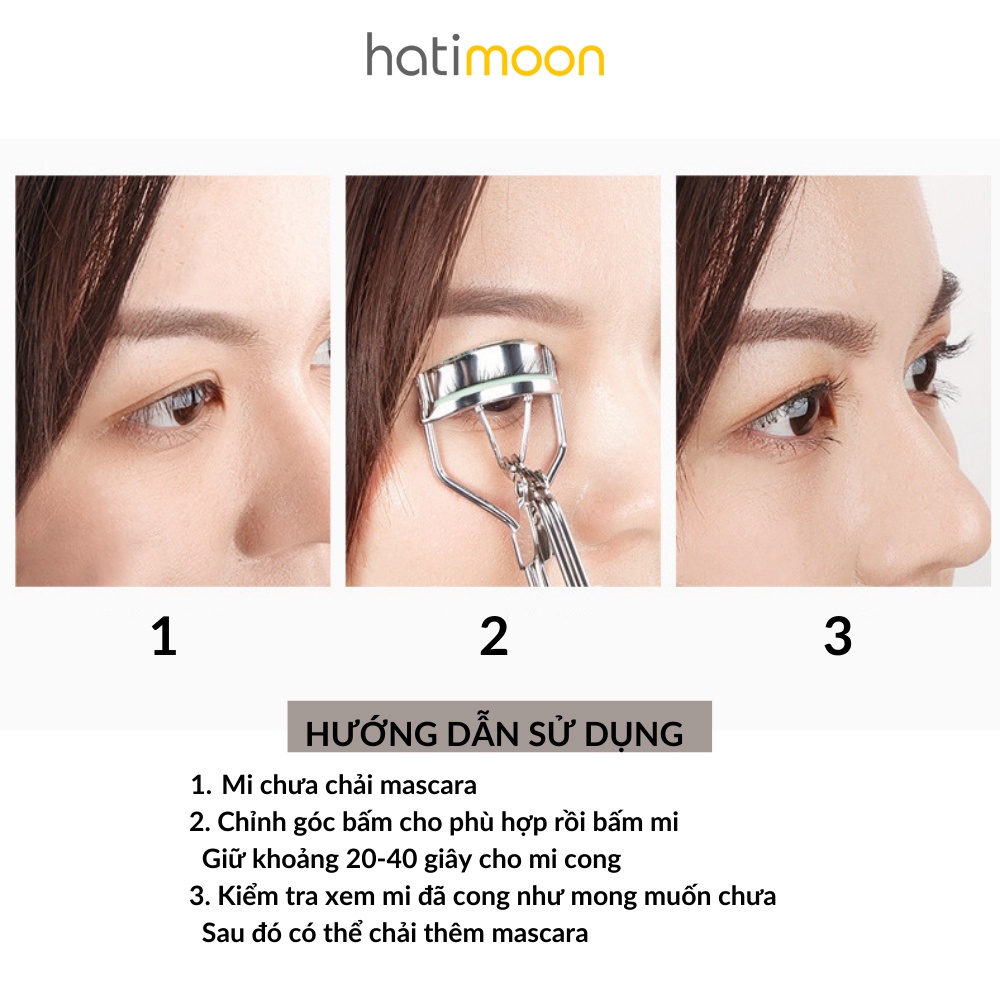 hatimoon

1

2

3

HƯỚNG DẪN SỬ DỤNG

1. Mi chưa chải mascara
2. Chỉnh góc bấm cho phù hợp rồi bấm mi
Giữ khoảng 20-40 giây cho mi cong
3. Kiểm tra xem mi đã cong như mong muốn chưa
Sau đó có thể chải thêm mascara