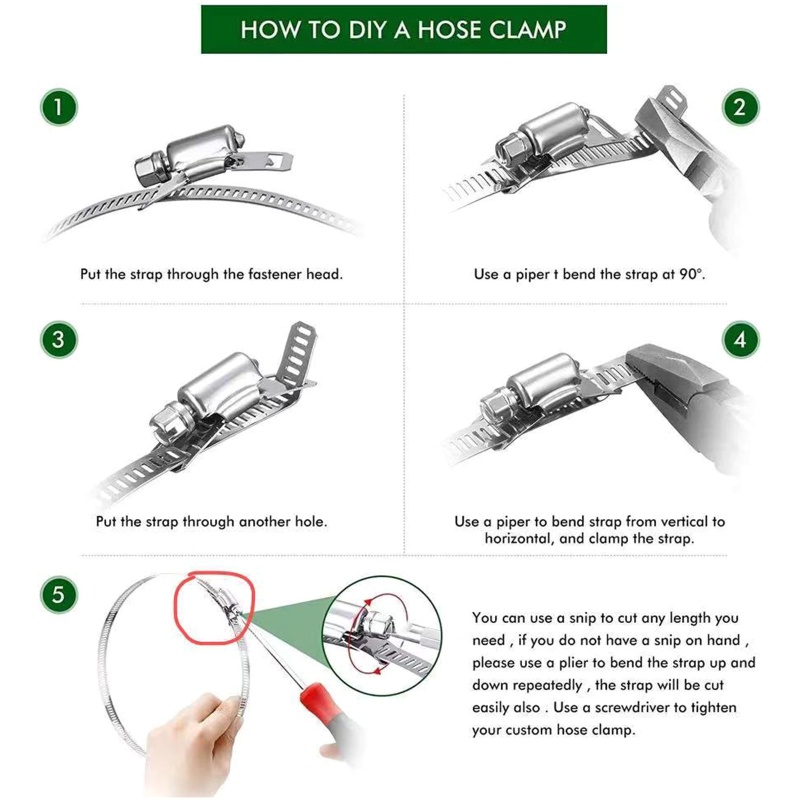 HOW TO DIY A HOSE CLAMP

1

Put the strap through the fastener head.

2

Use a piper t bend the strap at 90°.

3

Put the strap through another hole.

4

Use a piper to bend strap from vertical to horizontal, and clamp the strap.

5

You can use a snip to cut any length you need , if you do not have a snip on hand , please use a plier to bend the strap up and down repeatedly , the strap will be cut easily also . Use a screwdriver to tighten your custom hose clamp.