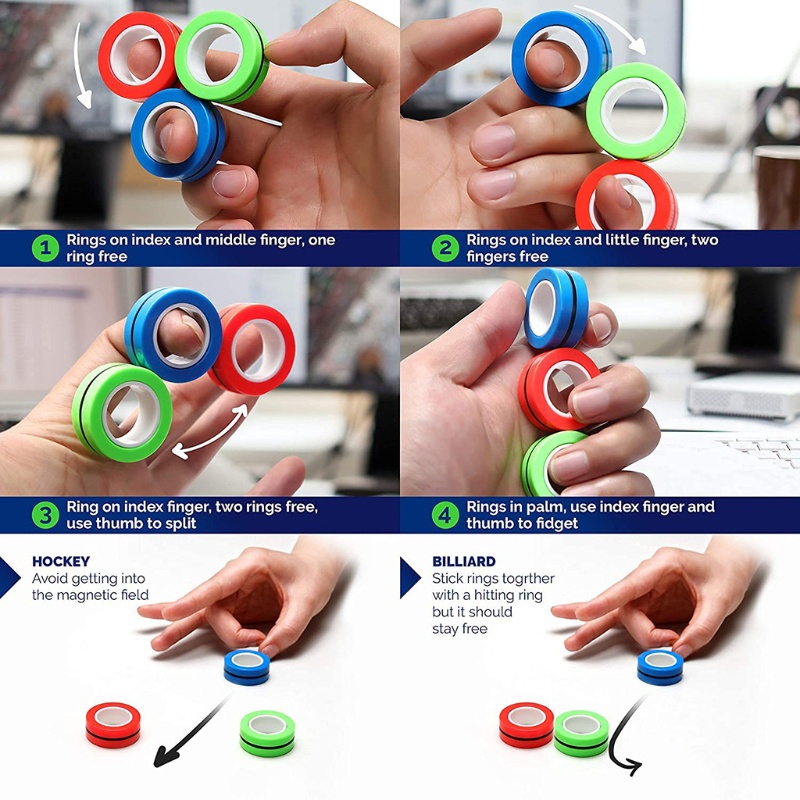 1 Rings on index and middle finger, one ring free

2 Rings on index and little finger, two fingers free

3 Ring on index finger, two rings free, use thumb to split

4 Rings in palm, use index finger and thumb to fidget

HOCKEY
Avoid getting into the magnetic field

BILLIARD
Stick rings togrther with a hitting ring but it should stay free