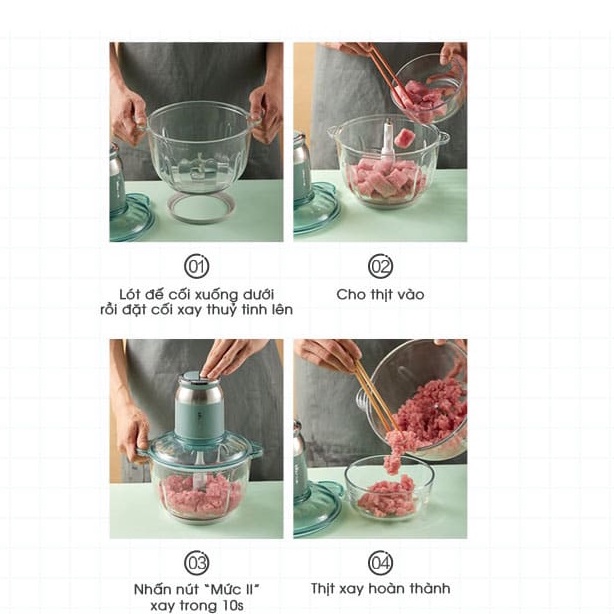 01

Lót đế cối xuống dưới rồi đặt cối xay thuỷ tinh lên

02

Cho thịt vào

03

Nhấn nút "Mức II" xay trong 10s

04

Thịt xay hoàn thành