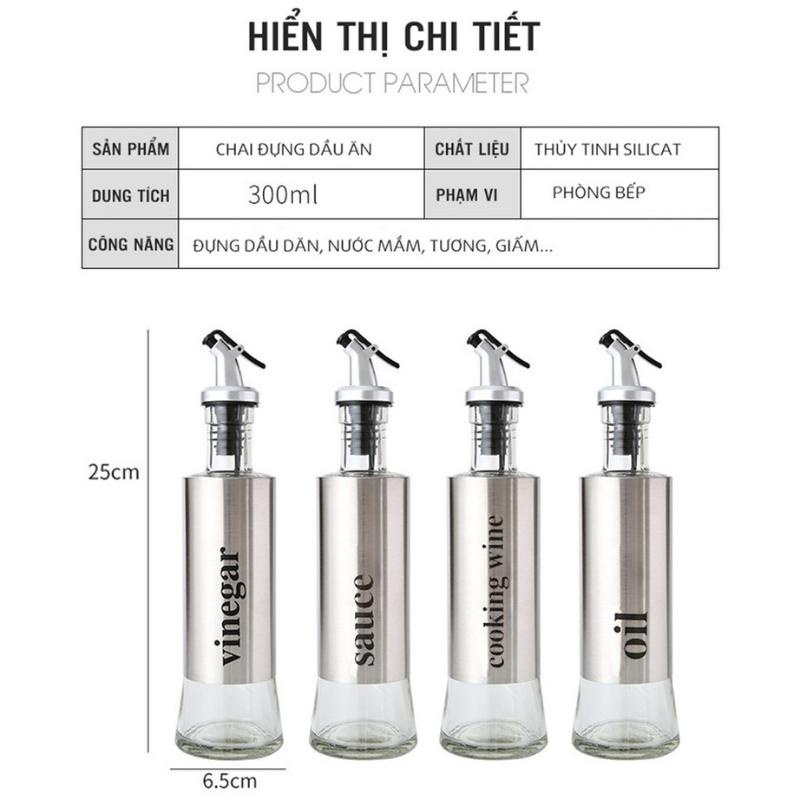 HIỂN THỊ CHI TIẾT
PRODUCT PARAMETER

| SẢN PHẨM | CHAI ĐỰNG DẦU ĂN | CHẤT LIỆU | THỦY TINH SILICAT |
|---|---|---|---|
| DUNG TÍCH | 300ml | PHẠM VI | PHÒNG BẾP |
| CÔNG NĂNG | ĐỰNG DẦU DĂN, NƯỚC MẮM, TƯƠNG, GIẤM... | | |

25cm

vinegar

sauce

cooking wine

oil

6.5cm