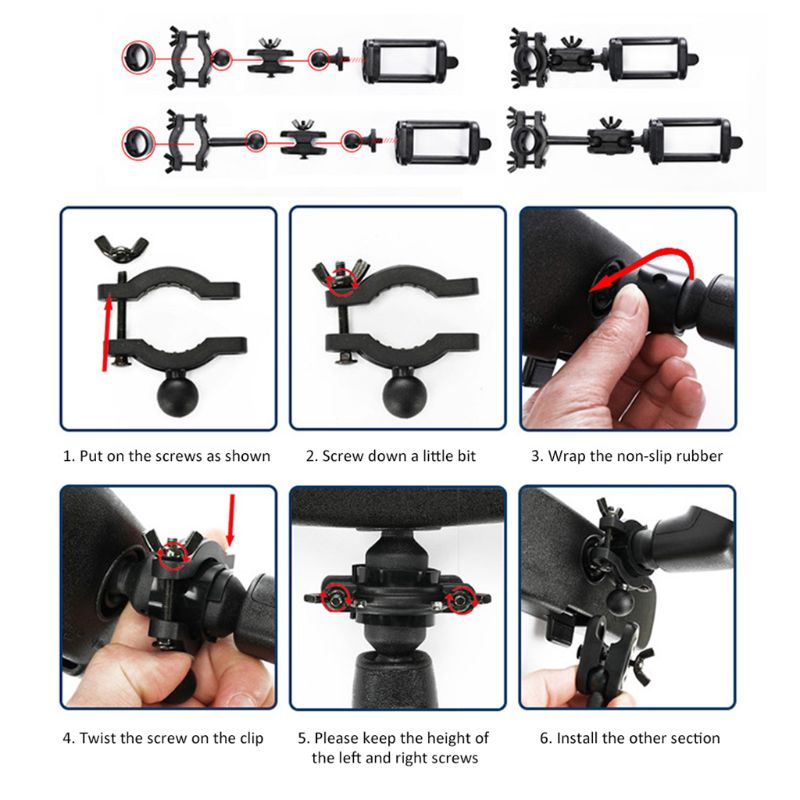 1. Put on the screws as shown

2. Screw down a little bit

3. Wrap the non-slip rubber

4. Twist the screw on the clip

5. Please keep the height of the left and right screws

6. Install the other section