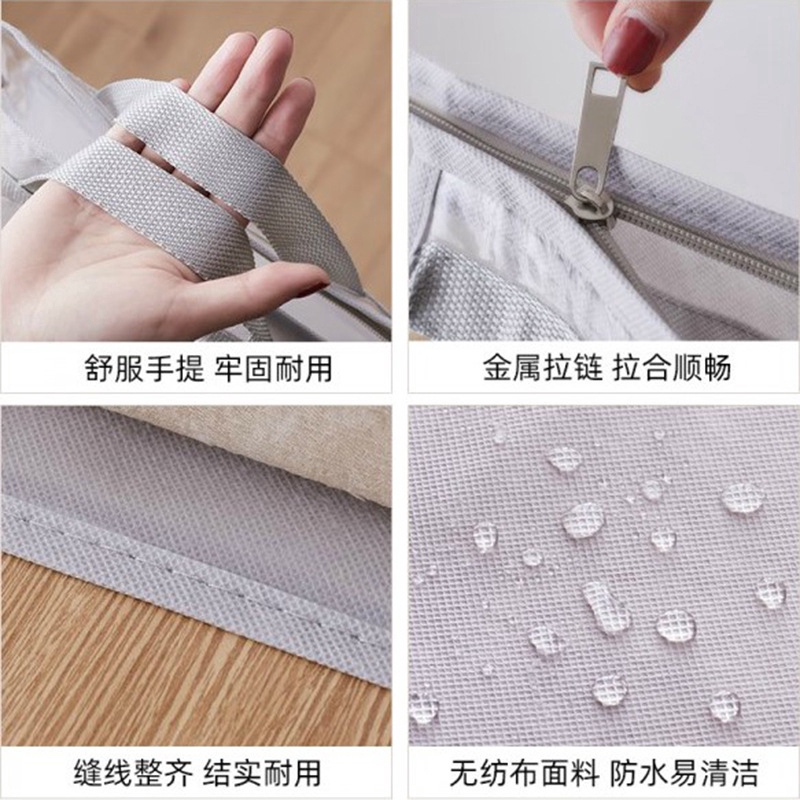 舒服手提 牢固耐用

金属拉链 拉合顺畅

缝线整齐 结实耐用

无纺布面料 防水易清洁