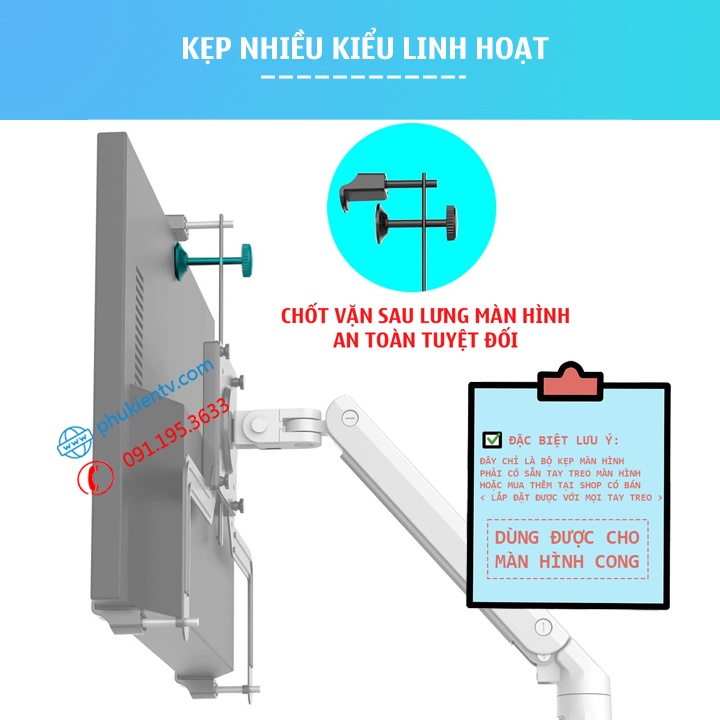 KẸP NHIỀU KIỂU LINH HOẠT

CHỐT VẶN SAU LƯNG MÀN HÌNH
AN TOÀN TUYỆT ĐỐI

www phukientv.com
091.195.3633

ĐẶC BIỆT LƯU Ý:
ĐÂY CHỈ LÀ BỘ KẸP MÀN HÌNH PHẢI CÓ SẴN TAY TREO MÀN HÌNH HOẶC MUA THÊM TẠI SHOP CÓ BÁN < LẮP ĐẶT ĐƯỢC VỚI MỌI TAY TREO >

DÙNG ĐƯỢC CHO MÀN HÌNH CONG