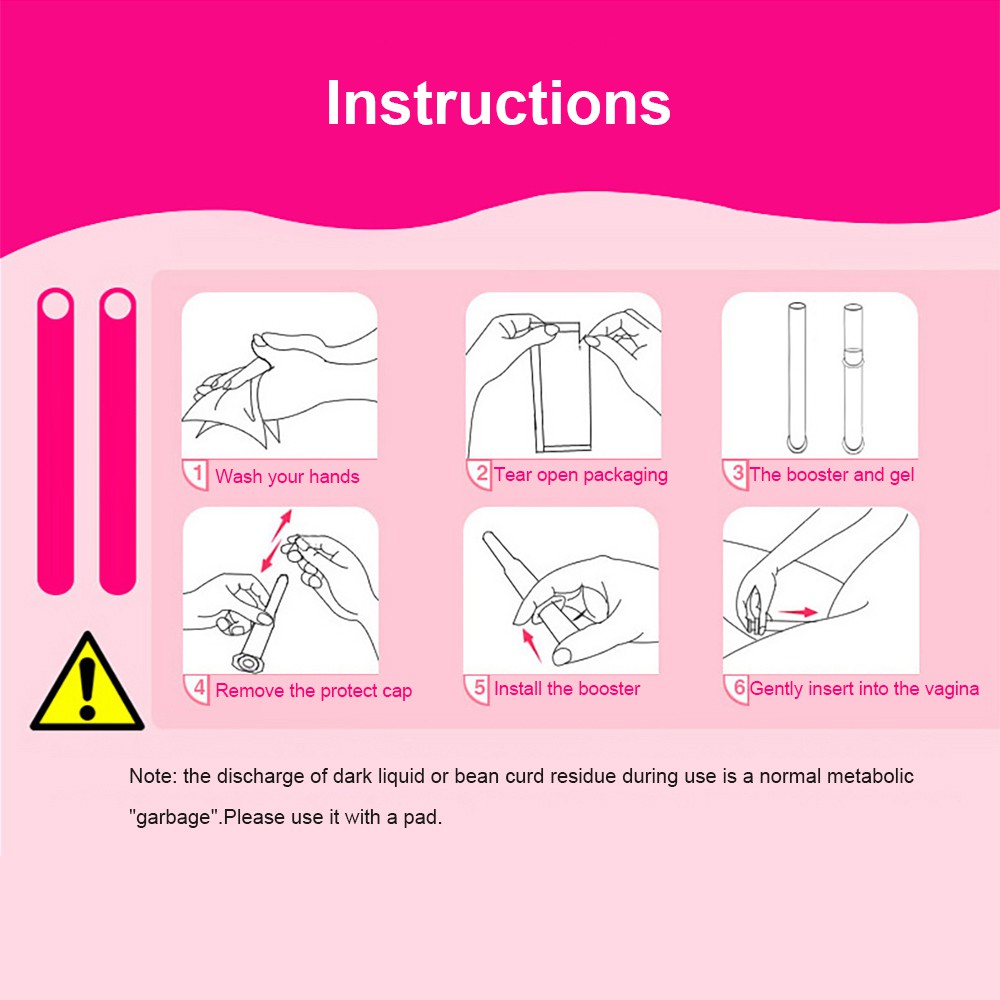 Instructions

1 Wash your hands

2 Tear open packaging

3 The booster and gel

4 Remove the protect cap

5 Install the booster

6 Gently insert into the vagina

Note: the discharge of dark liquid or bean curd residue during use is a normal metabolic "garbage".Please use it with a pad.