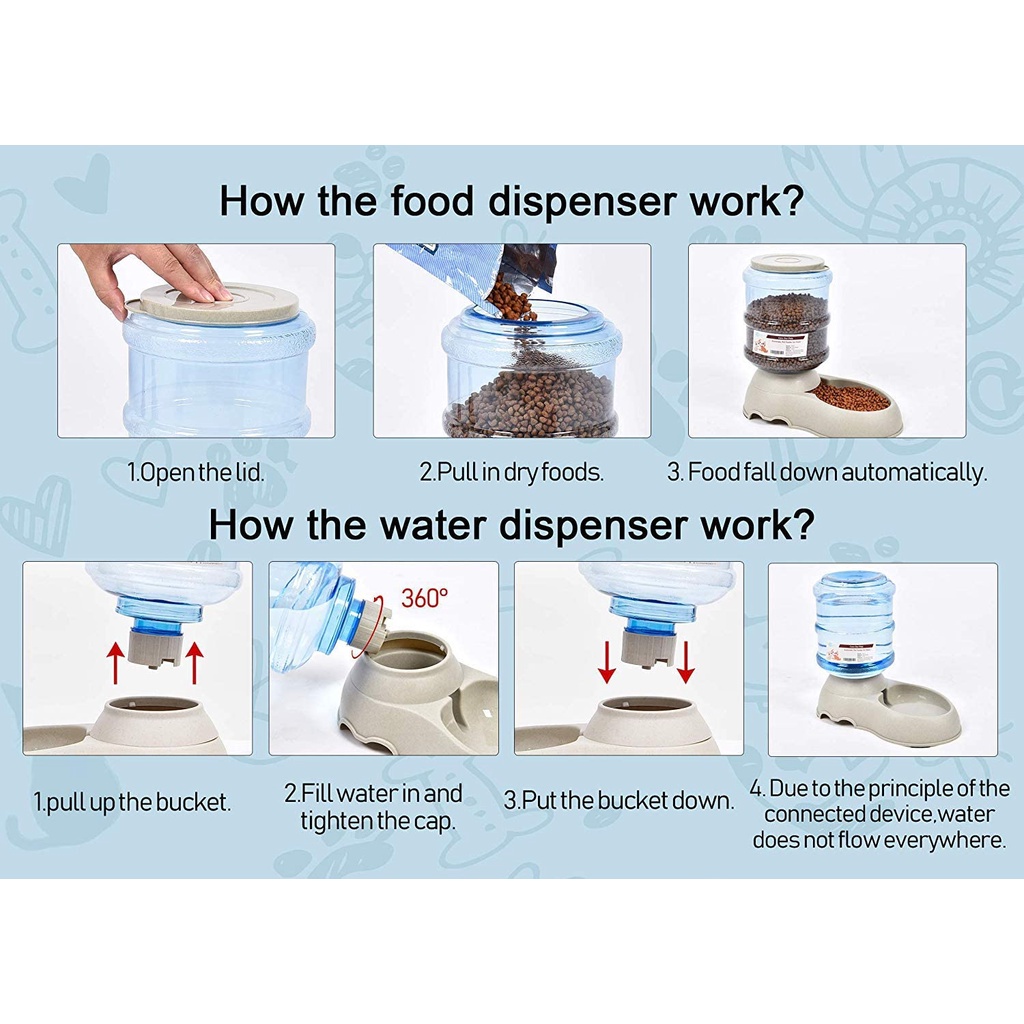 How the food dispenser work?

1.Open the lid.

2.Pull in dry foods.

3. Food fall down automatically.

How the water dispenser work?

360°

1.pull up the bucket.

2.Fill water in and tighten the cap.

3.Put the bucket down.

4. Due to the principle of the connected device,water does not flow everywhere.