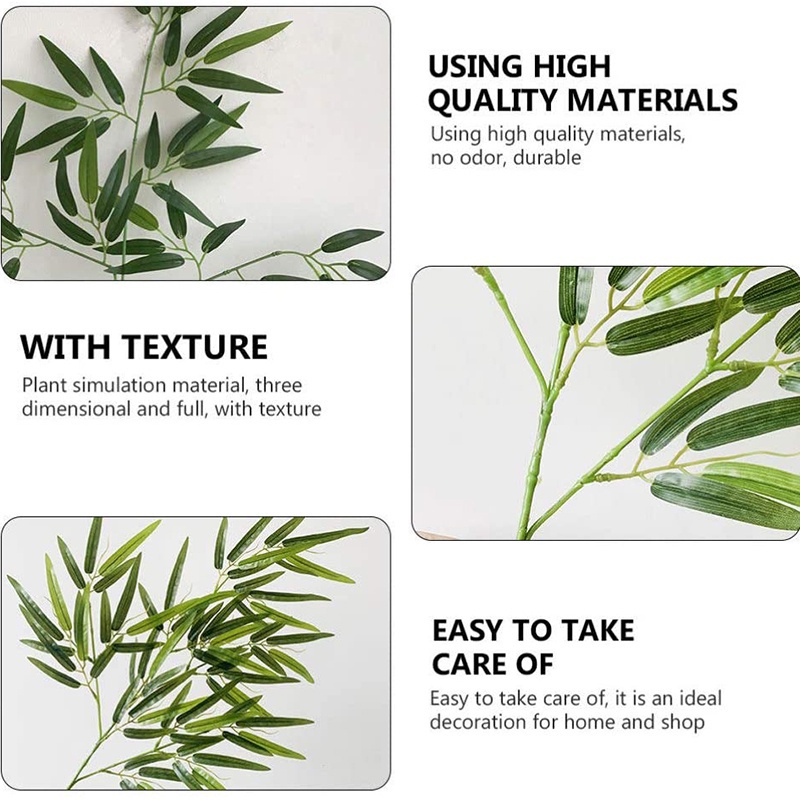 USING HIGH QUALITY MATERIALS

Using high quality materials, no odor, durable

WITH TEXTURE

Plant simulation material, three dimensional and full, with texture

EASY TO TAKE CARE OF

Easy to take care of, it is an ideal decoration for home and shop