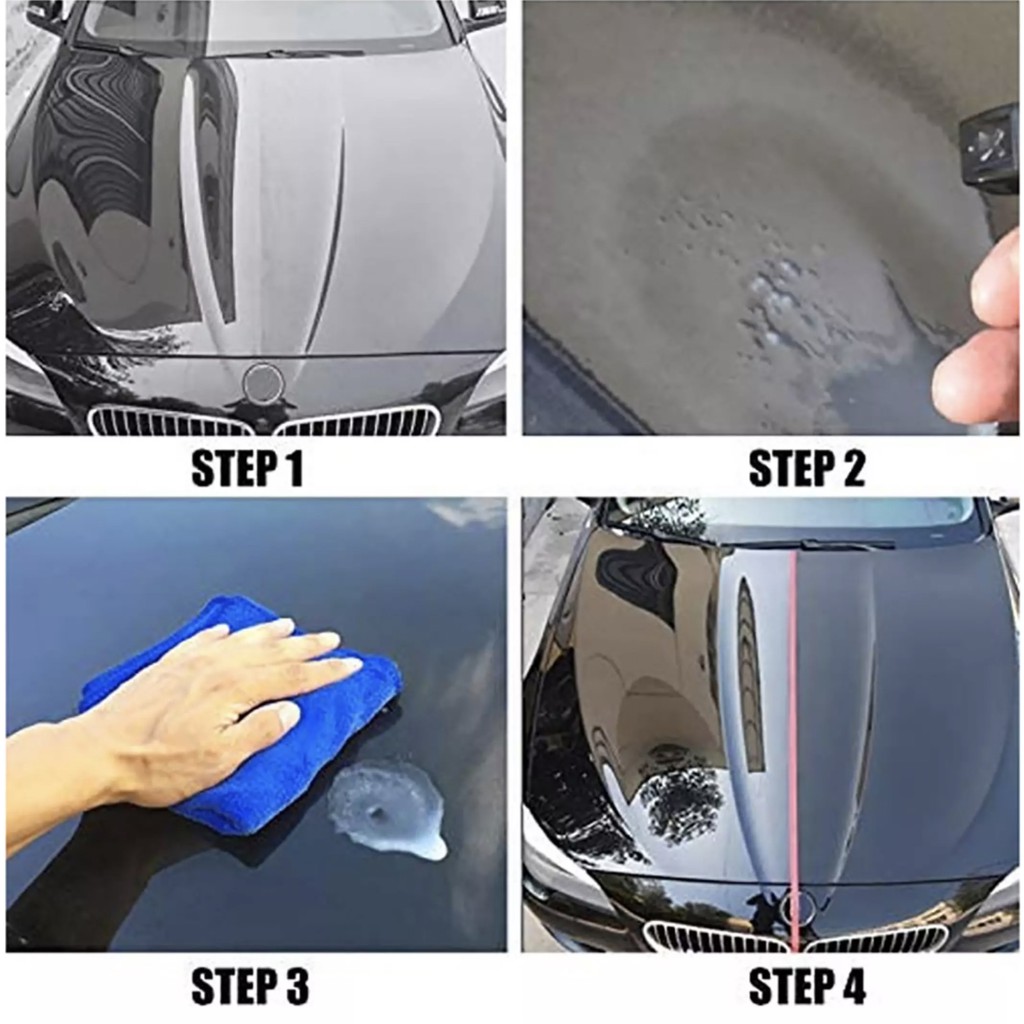 STEP 1

STEP 2

STEP 3

STEP 4