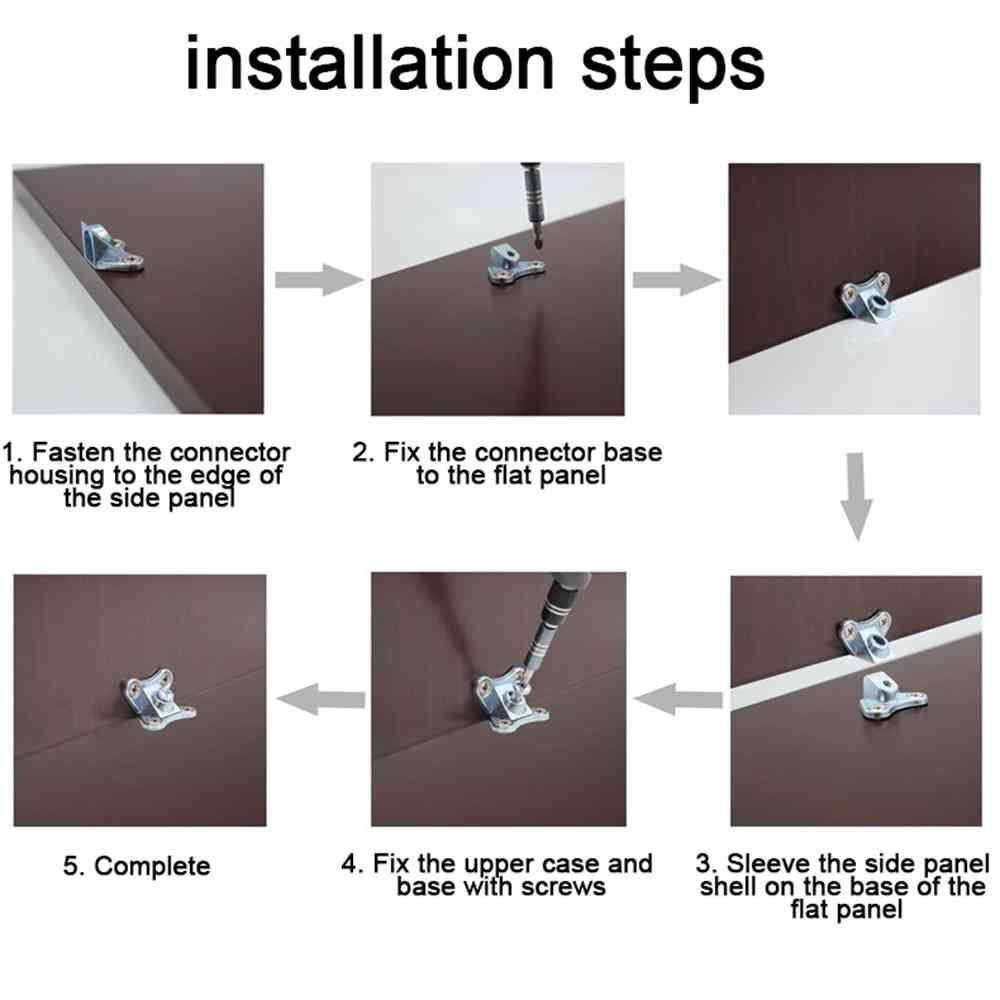 installation steps

1. Fasten the connector housing to the edge of the side panel

2. Fix the connector base to the flat panel

3. Sleeve the side panel shell on the base of the flat panel

4. Fix the upper case and base with screws

5. Complete