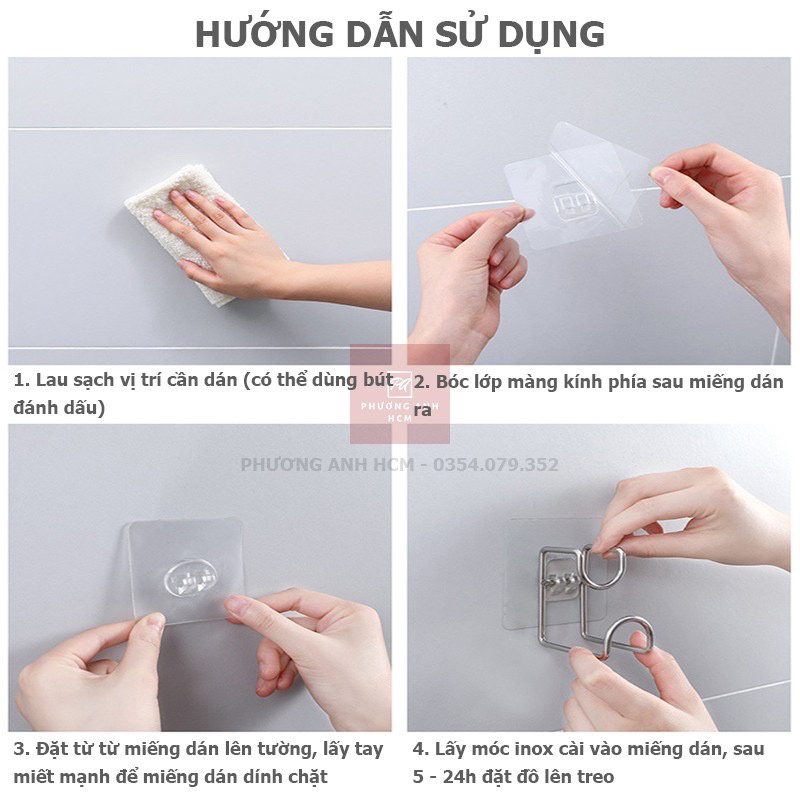 HƯỚNG DẪN SỬ DỤNG

1. Lau sạch vị trí cần dán (có thể dùng bút đánh dấu)

2. Bóc lớp màng kính phía sau miếng dán ra

PA
PHƯƠNG ANH
HCM

PHƯƠNG ANH HCM - 0354.079.352

3. Đặt từ từ miếng dán lên tường, lấy tay miết mạnh để miếng dán dính chặt

4. Lấy móc inox cài vào miếng dán, sau 5 - 24h đặt đồ lên treo