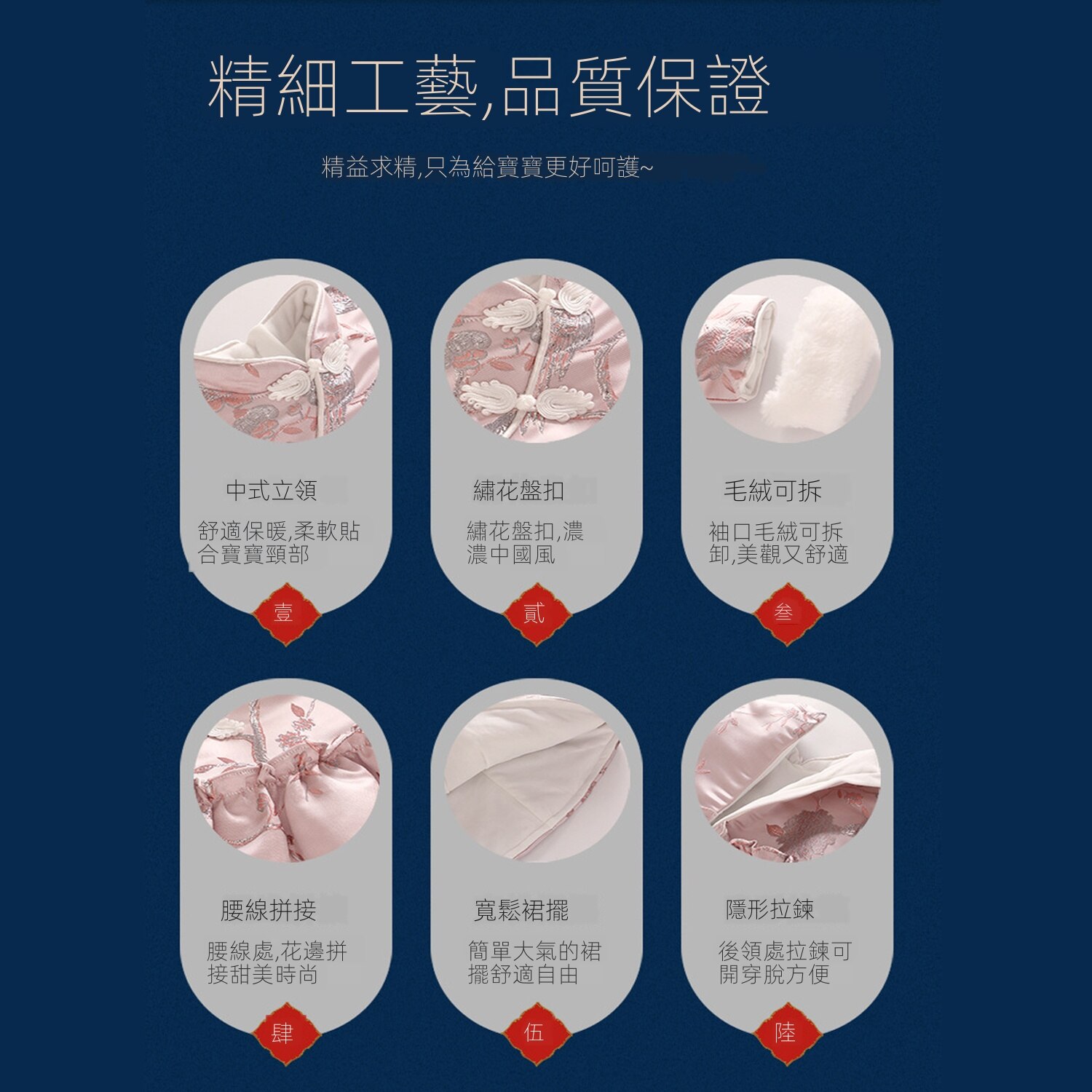 精細工藝,品質保證

精益求精,只為給寶寶更好呵護~

中式立領

舒適保暖,柔軟貼合寶寶頸部

壹

繡花盤扣

繡花盤扣,濃濃中國風

貳

毛絨可拆

袖口毛絨可拆卸,美觀又舒適

叁

腰線拼接

腰線處,花邊拼接甜美時尚

肆

寬鬆裙擺

簡單大氣的裙擺舒適自由

伍

隱形拉鍊

後領處拉鍊可開穿脫方便

陸