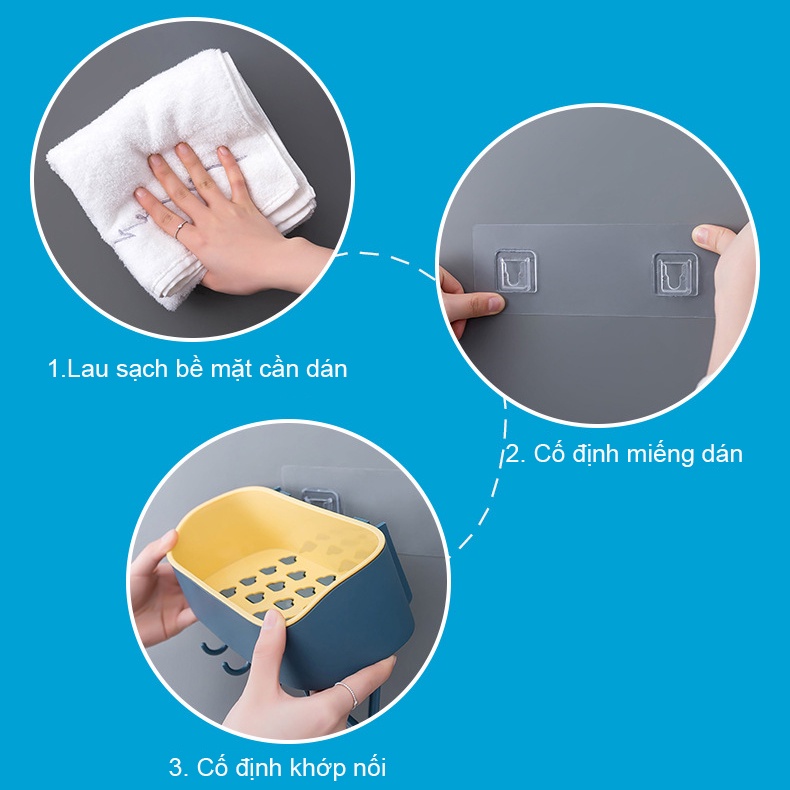 1.Lau sạch bề mặt cần dán

2. Cố định miếng dán

3. Cố định khớp nối