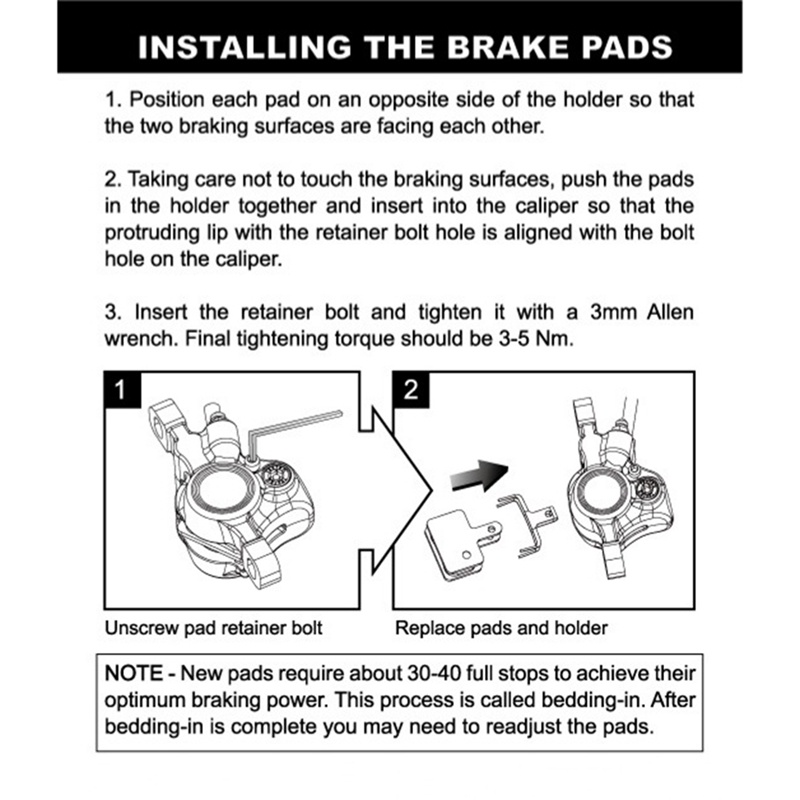 INSTALLING THE BRAKE PADS

1. Position each pad on an opposite side of the holder so that the two braking surfaces are facing each other.

2. Taking care not to touch the braking surfaces, push the pads in the holder together and insert into the caliper so that the protruding lip with the retainer bolt hole is aligned with the bolt hole on the caliper.

3. Insert the retainer bolt and tighten it with a 3mm Allen wrench. Final tightening torque should be 3-5 Nm.

1

Unscrew pad retainer bolt

2

Replace pads and holder

NOTE - New pads require about 30-40 full stops to achieve their optimum braking power. This process is called bedding-in. After bedding-in is complete you may need to readjust the pads.