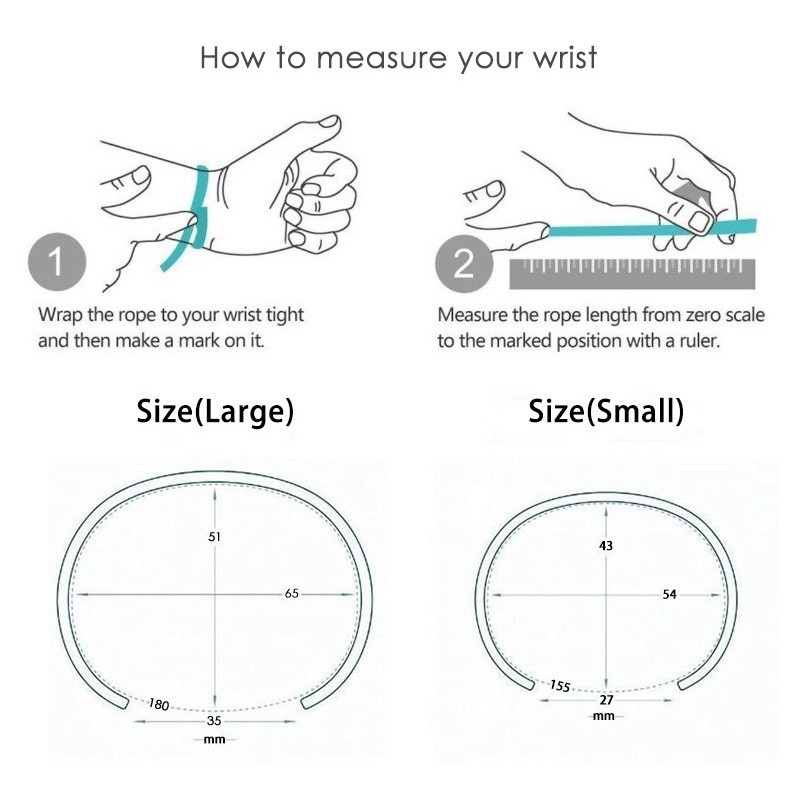 How to measure your wrist

1

Wrap the rope to your wrist tight and then make a mark on it.

2

Measure the rope length from zero scale to the marked position with a ruler.

Size(Large)

51

65

180

35

mm

Size(Small)

43

54

155

27

mm