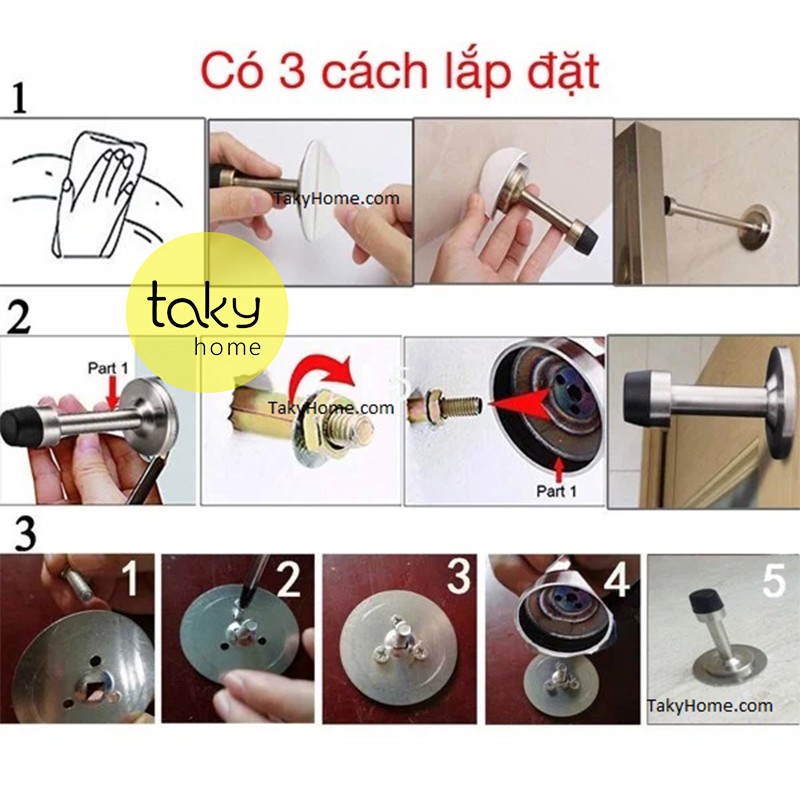 Có 3 cách lắp đặt

1

TakyHome.com

taky
home

2

Part 1

TakyHome.com

Part 1

3

1

2

3

4

5

TakyHome.com