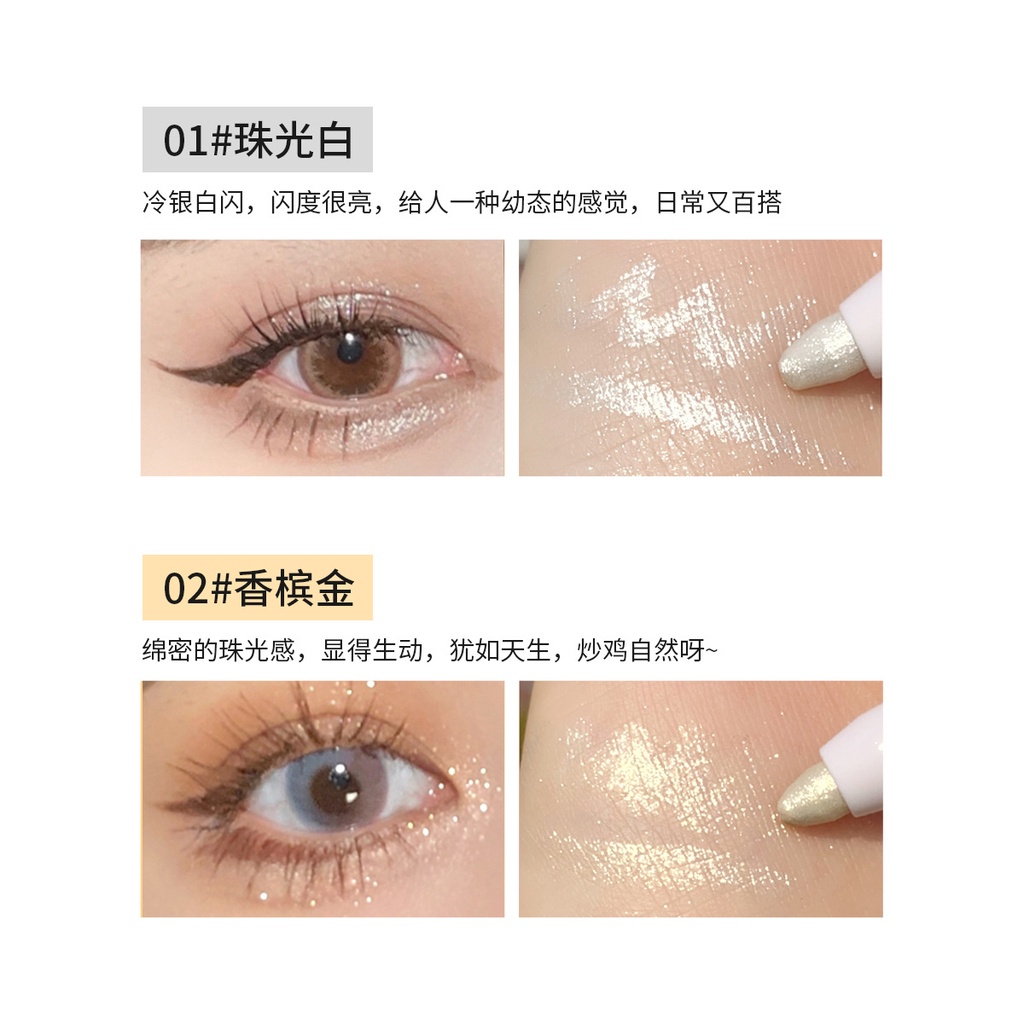 01#珠光白

冷银白闪，闪度很亮，给人一种幼态的感觉，日常又百搭

02#香槟金

绵密的珠光感，显得生动，犹如天生，炒鸡自然呀~