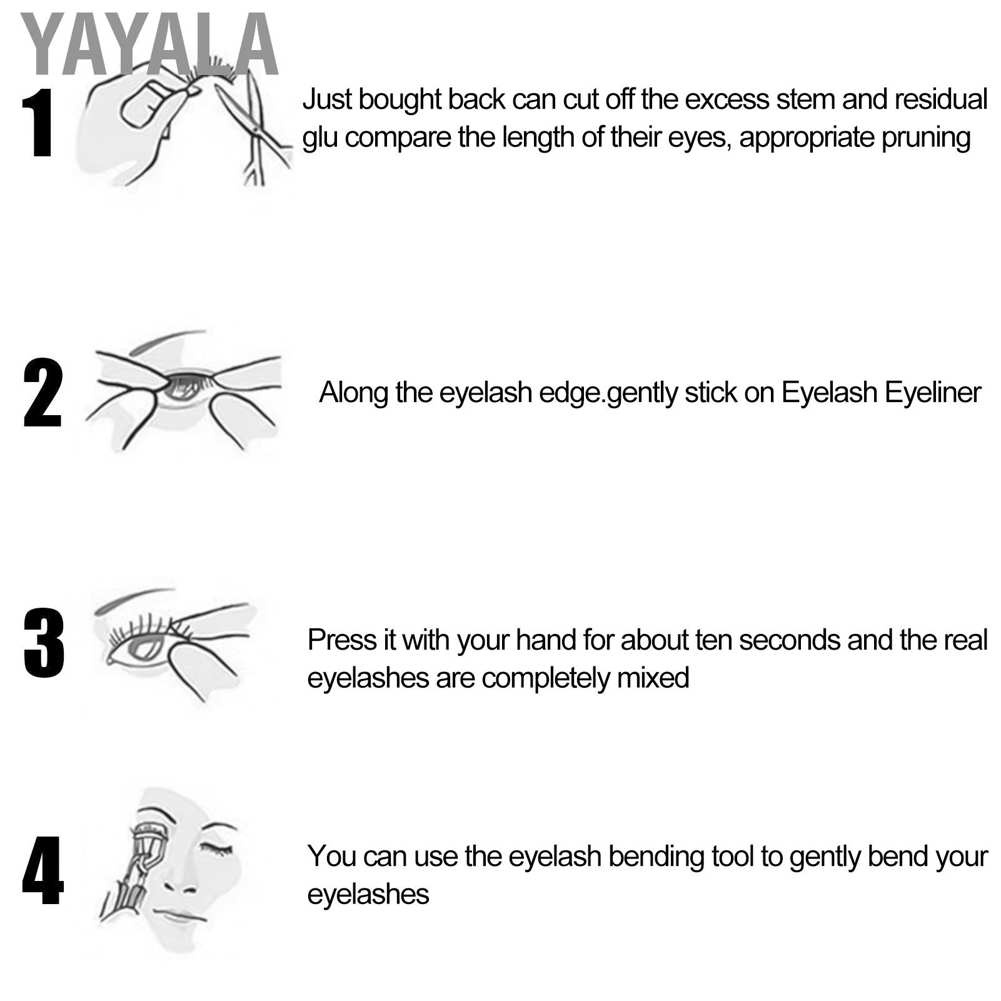 YAYALA

1 Just bought back can cut off the excess stem and residual glu compare the length of their eyes, appropriate pruning

2 Along the eyelash edge.gently stick on Eyelash Eyeliner

3 Press it with your hand for about ten seconds and the real eyelashes are completely mixed

4 You can use the eyelash bending tool to gently bend your eyelashes