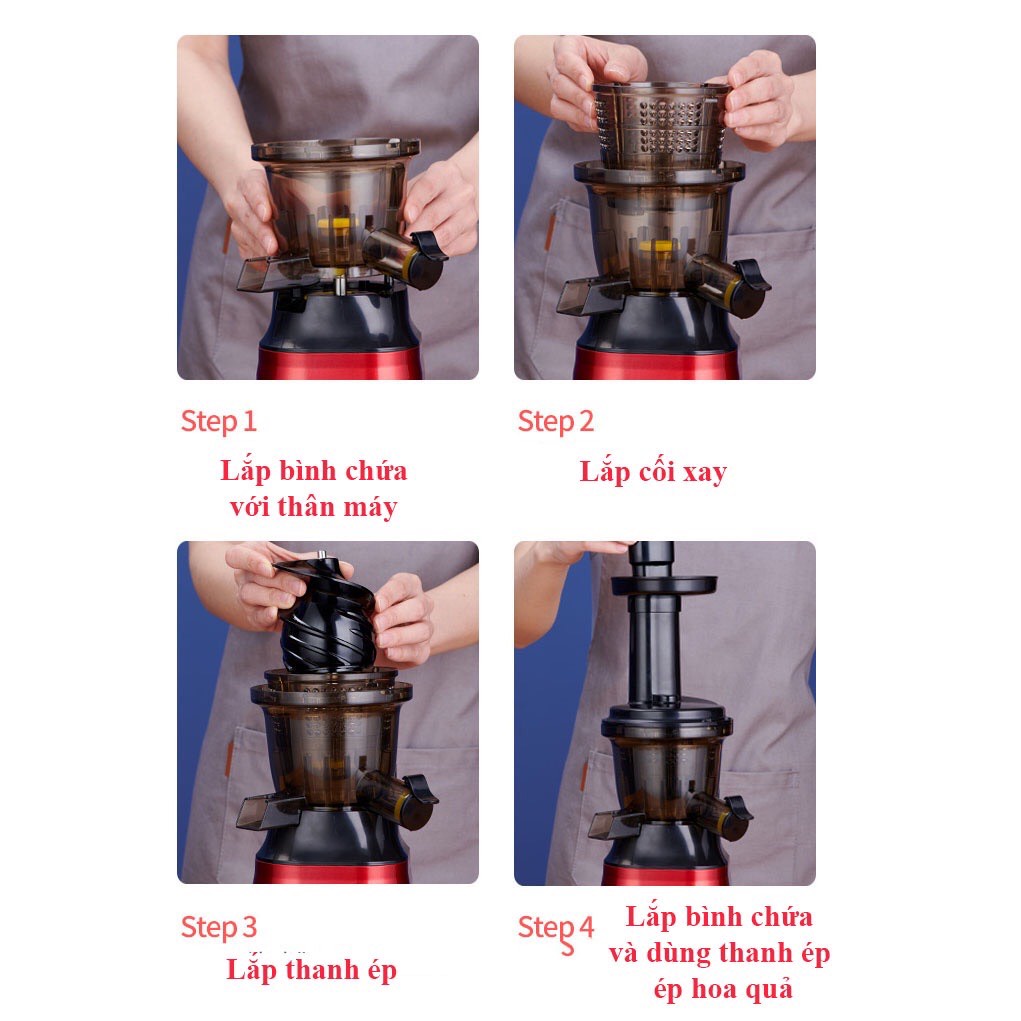 Step 1

Lắp bình chứa với thân máy

Step 2

Lắp cối xay

Step 3

Lắp thanh ép

Step 4

Lắp bình chứa và dùng thanh ép ép hoa quả