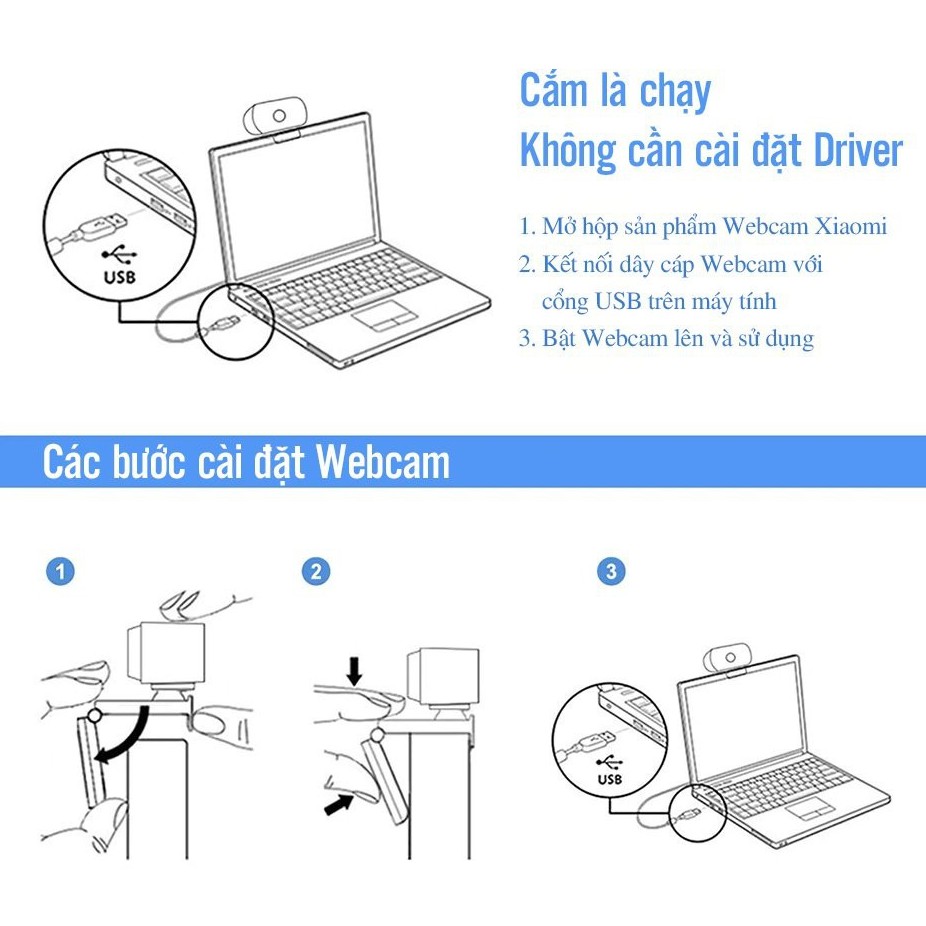 USB

Cắm là chạy
Không cần cài đặt Driver

1. Mở hộp sản phẩm Webcam Xiaomi
2. Kết nối dây cáp Webcam với cổng USB trên máy tính
3. Bật Webcam lên và sử dụng

Các bước cài đặt Webcam

1

2

3

USB