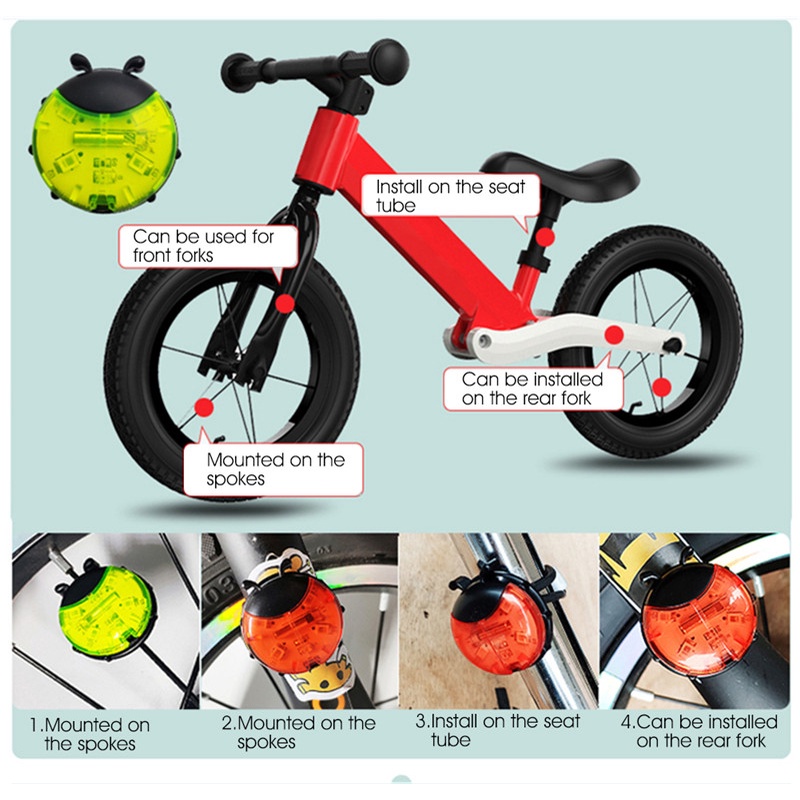 Install on the seat tube

Can be used for front forks

Can be installed on the rear fork

Mounted on the spokes

1.Mounted on the spokes

2.Mounted on the spokes

3.Install on the seat tube

4.Can be installed on the rear fork