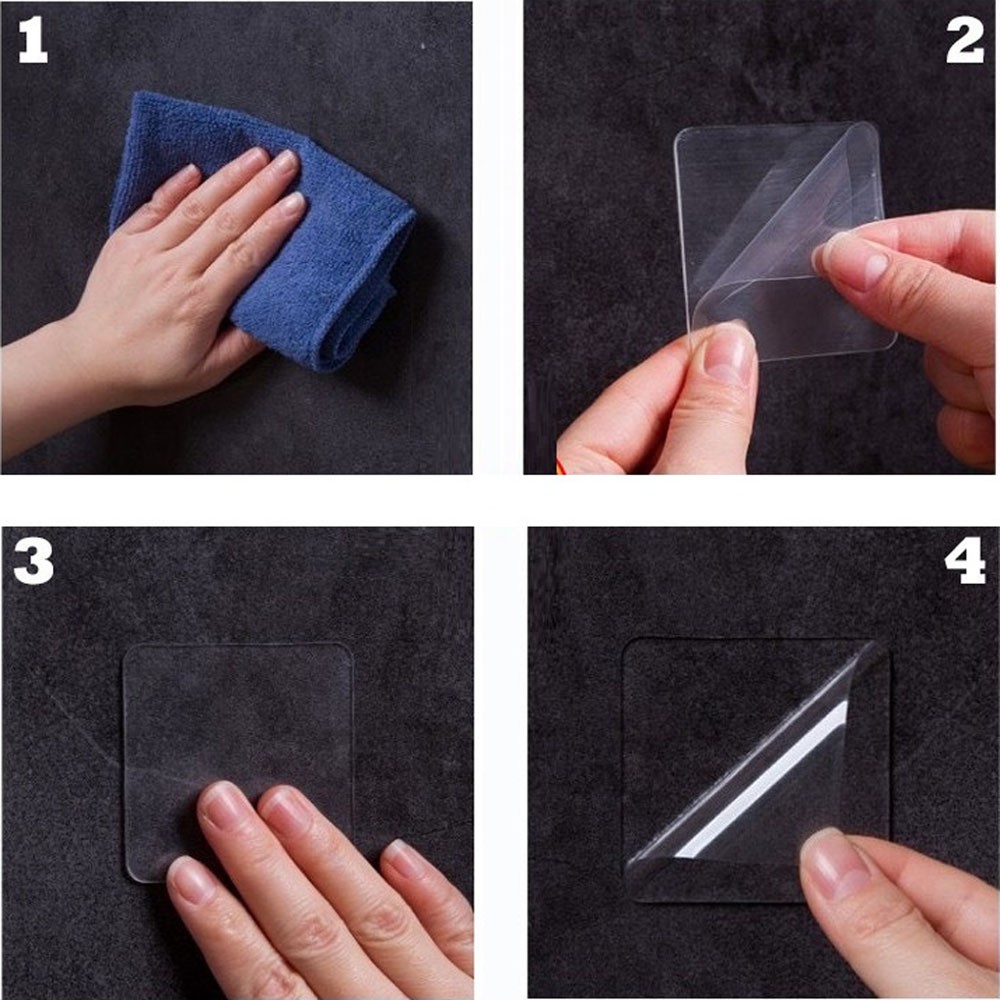 1

2

3

4