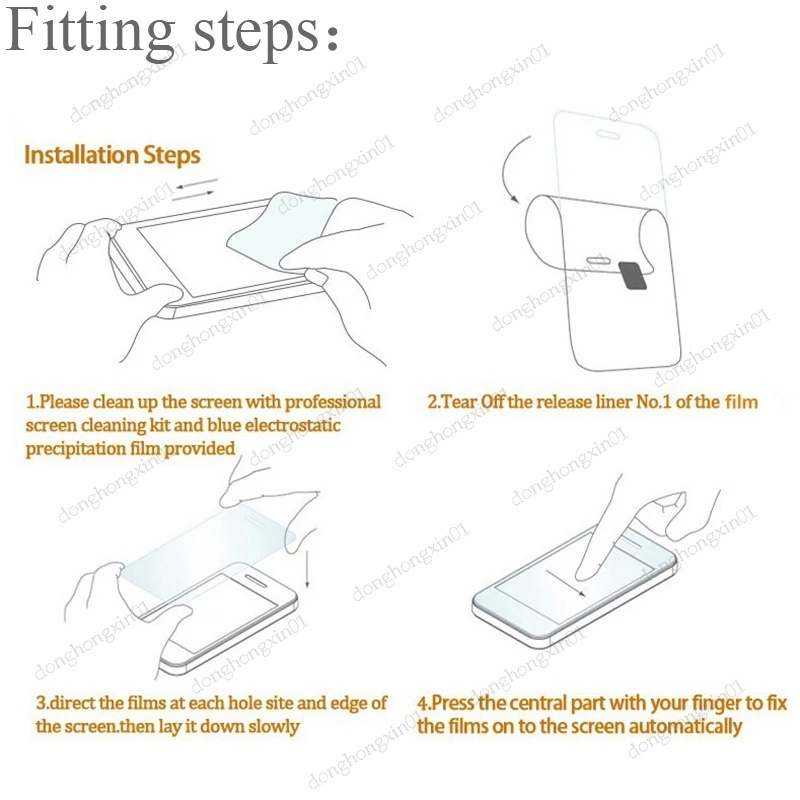 Fitting steps:

Installation Steps

1.Please clean up the screen with professional screen cleaning kit and blue electrostatic precipitation film provided

2.Tear Off the release liner No.1 of the film

3.direct the films at each hole site and edge of the screen.then lay it down slowly

4.Press the central part with your finger to fix the films on to the screen automatically

donghongxin01