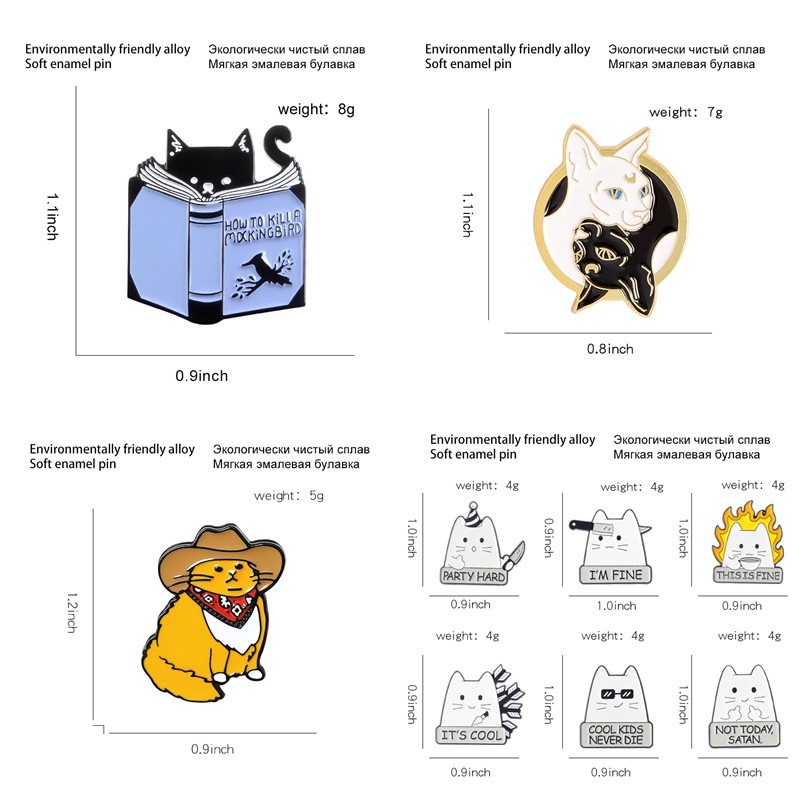 Environmentally friendly alloy
Soft enamel pin

Экологически чистый сплав
Мягкая эмалевая булавка

weight: 8g

1.1inch

HOW TO KILL A MOCKINGBIRD

0.9inch

Environmentally friendly alloy
Soft enamel pin

Экологически чистый сплав
Мягкая эмалевая булавка

weight: 7g

1.1inch

0.8inch

Environmentally friendly alloy
Soft enamel pin

Экологически чистый сплав
Мягкая эмалевая булавка

weight: 5g

1.2inch

0.9inch

Environmentally friendly alloy
Soft enamel pin

Экологически чистый сплав
Мягкая эмалевая булавка

weight: 4g

1.0inch

PARTY HARD

0.9inch

weight: 4g

0.9inch

I'M FINE

1.0inch

weight: 4g

1.0inch

THIS IS FINE

0.9inch

weight: 4g

0.9inch

IT'S COOL

0.9inch

weight: 4g

1.0inch

COOL KIDS NEVER DIE

0.9inch

weight: 4g

1.0inch

NOT TODAY, SATAN.

0.9inch