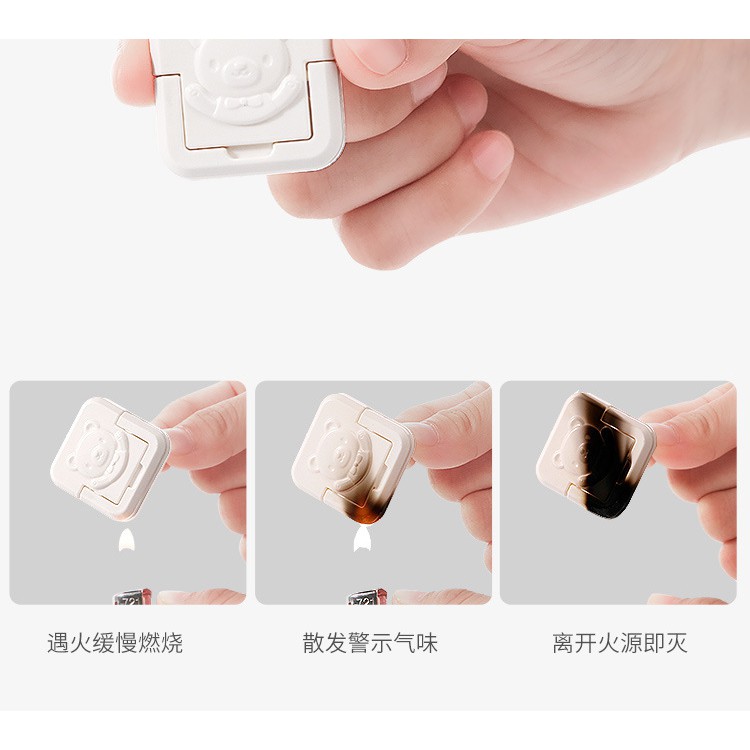 遇火缓慢燃烧

散发警示气味

离开火源即灭