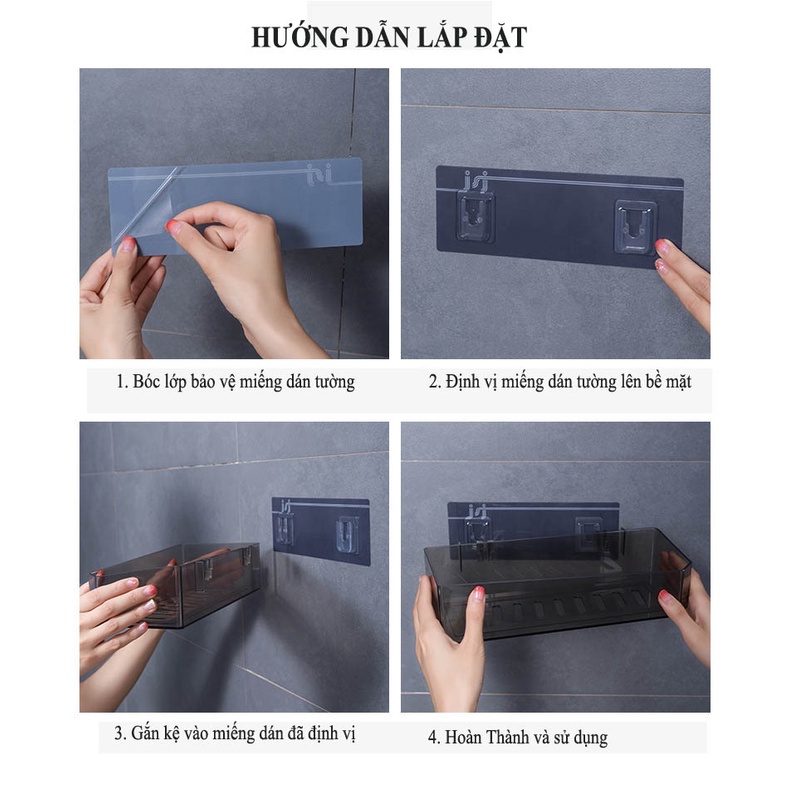 HƯỚNG DẪN LẮP ĐẶT

1. Bóc lớp bảo vệ miếng dán tường

2. Định vị miếng dán tường lên bề mặt

3. Gắn kệ vào miếng dán đã định vị

4. Hoàn Thành và sử dụng