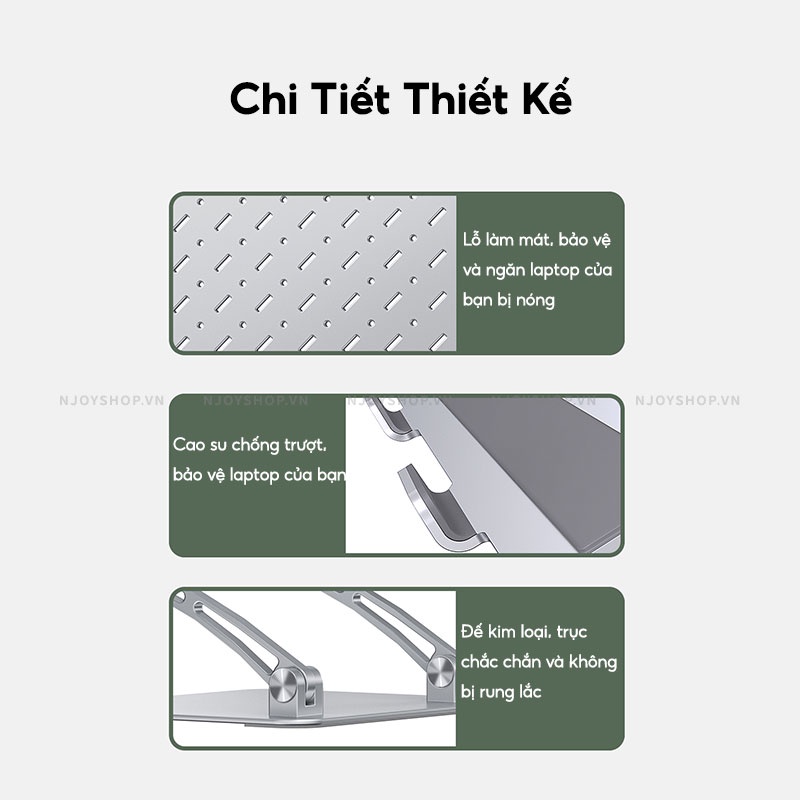 Chi Tiết Thiết Kế

Lỗ làm mát, bảo vệ và ngăn laptop của bạn bị nóng

NJOYSHOP.VN NJOYSHOP.VN NJOYSHOP.VN NJOYSHOP.VN NJOYSHOP.VN

Cao su chống trượt, bảo vệ laptop của bạn

Đế kim loại, trục chắc chắn và không bị rung lắc