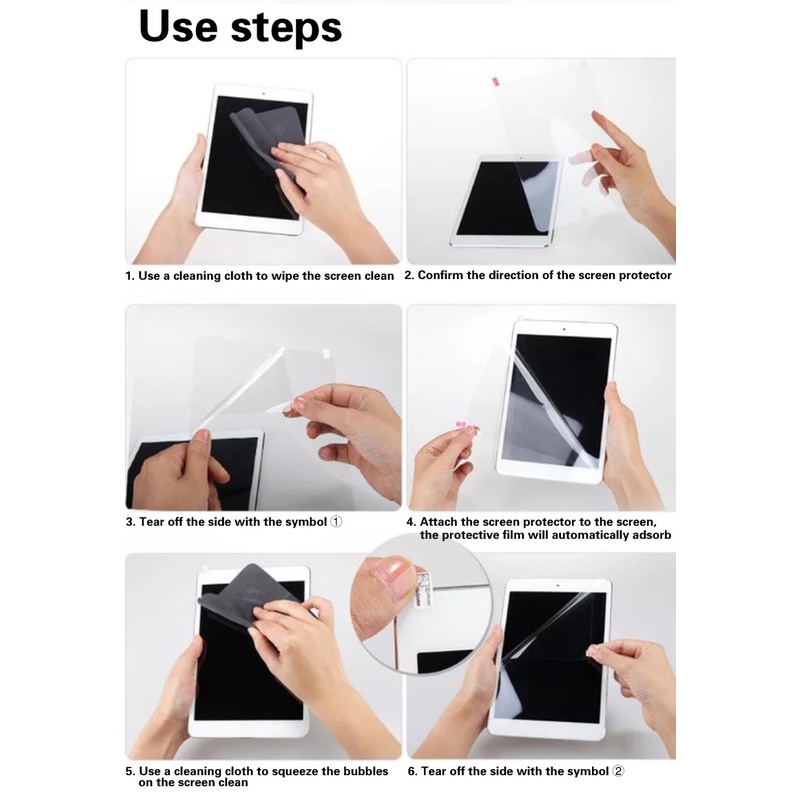 Use steps

1. Use a cleaning cloth to wipe the screen clean

2. Confirm the direction of the screen protector

3. Tear off the side with the symbol ①

4. Attach the screen protector to the screen, the protective film will automatically adsorb

5. Use a cleaning cloth to squeeze the bubbles on the screen clean

6. Tear off the side with the symbol ②