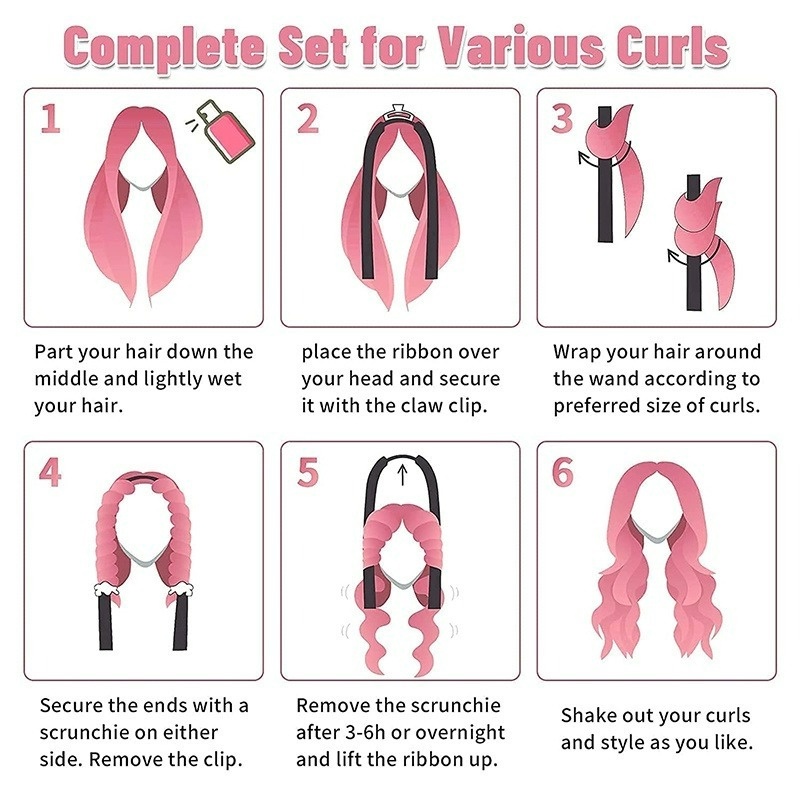 Complete Set for Various Curls

1

Part your hair down the middle and lightly wet your hair.

2

place the ribbon over your head and secure it with the claw clip.

3

Wrap your hair around the wand according to preferred size of curls.

4

Secure the ends with a scrunchie on either side. Remove the clip.

5

Remove the scrunchie after 3-6h or overnight and lift the ribbon up.

6

Shake out your curls and style as you like.