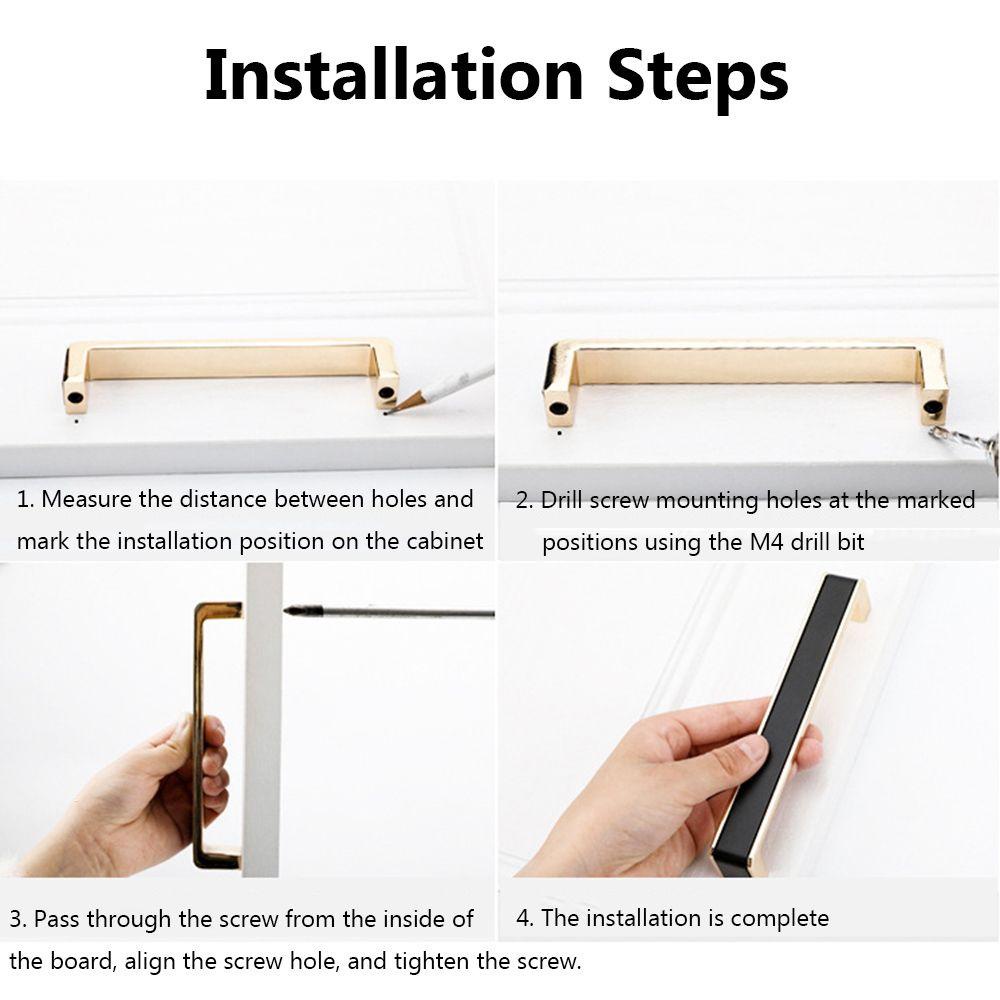 Installation Steps

1. Measure the distance between holes and mark the installation position on the cabinet

2. Drill screw mounting holes at the marked positions using the M4 drill bit

3. Pass through the screw from the inside of the board, align the screw hole, and tighten the screw.

4. The installation is complete