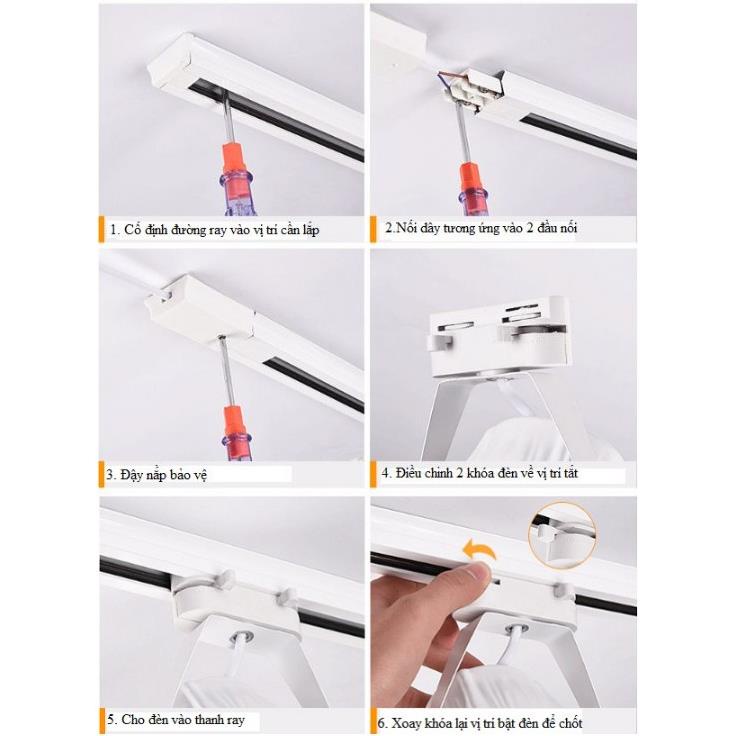 1. Cố định đường ray vào vị trí cần lắp

2.Nối dây tương ứng vào 2 đầu nối

3. Đậy nắp bảo vệ

4. Điều chỉnh 2 khóa đèn về vị trí tắt

5. Cho đèn vào thanh ray

6. Xoay khóa lại vị trí bật đèn để chốt